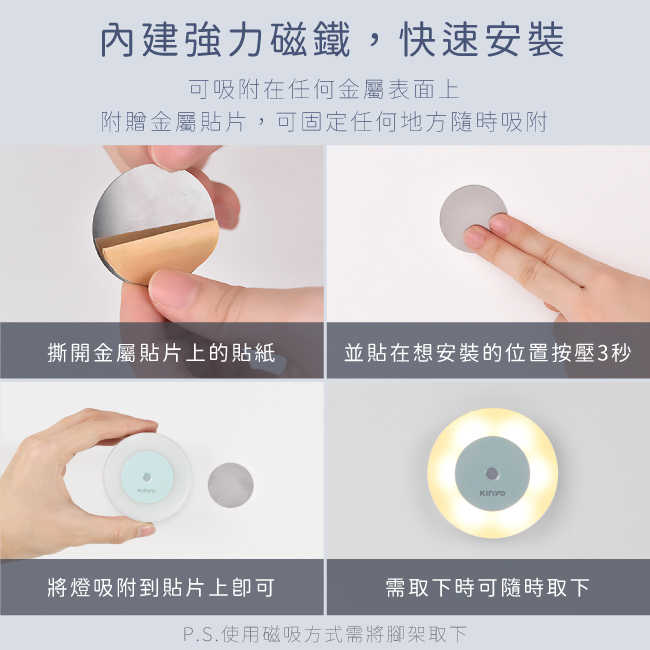 內建強力磁鐵，快速安裝

可吸附在任何金屬表面上
附贈金屬貼片，可固定任何地方隨時吸附

撕開金屬貼片上的貼紙

並貼在想安裝的位置按壓3秒

KINYO

將燈吸附到貼片上即可

KINYO

需取下時可隨時取下

P.S.使用磁吸方式需將腳架取下