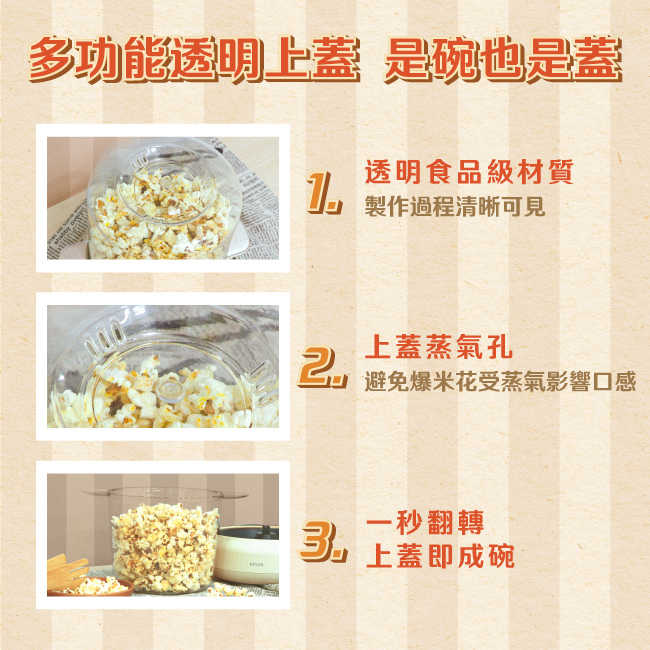 多功能透明上蓋 是碗也是蓋

1.
透明食品級材質
製作過程清晰可見

2.
上蓋蒸氣孔
避免爆米花受蒸氣影響口感

3.
一秒翻轉
上蓋即成碗