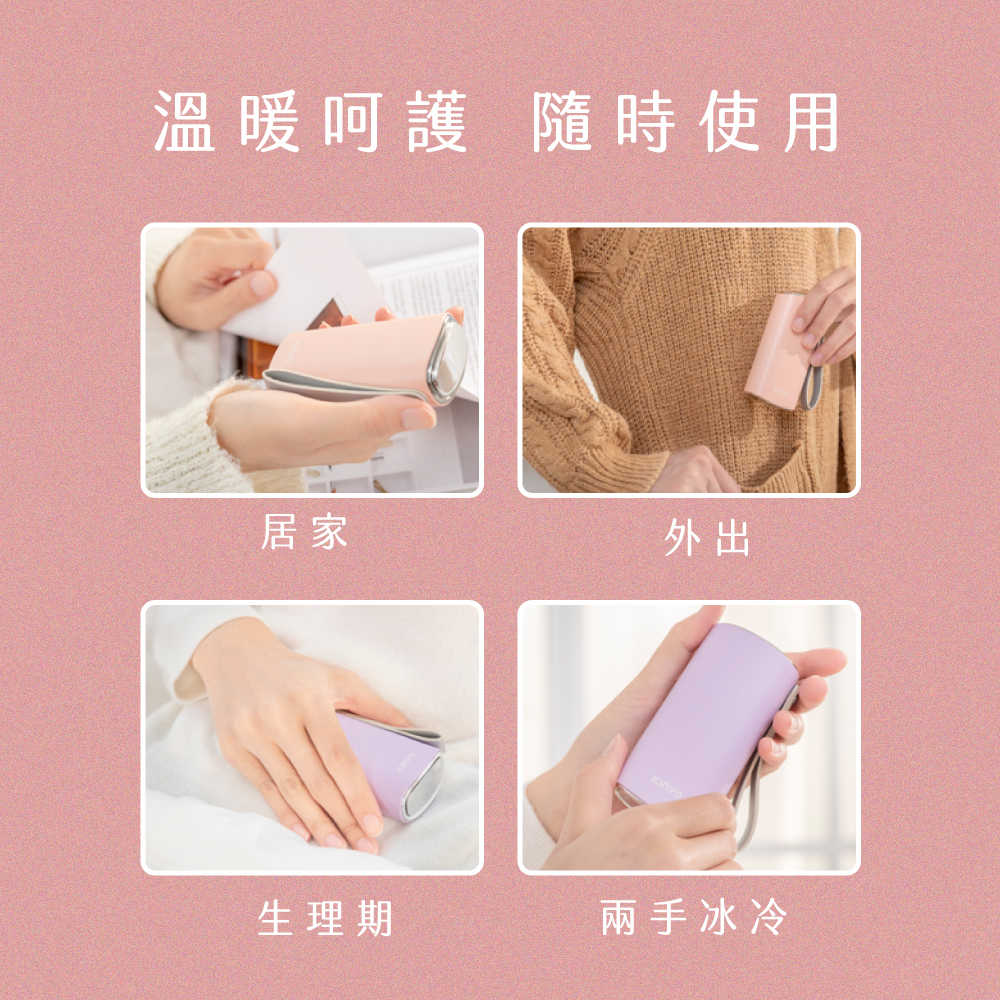 溫暖呵護 隨時使用

居家

外出

生理期

兩手冰冷