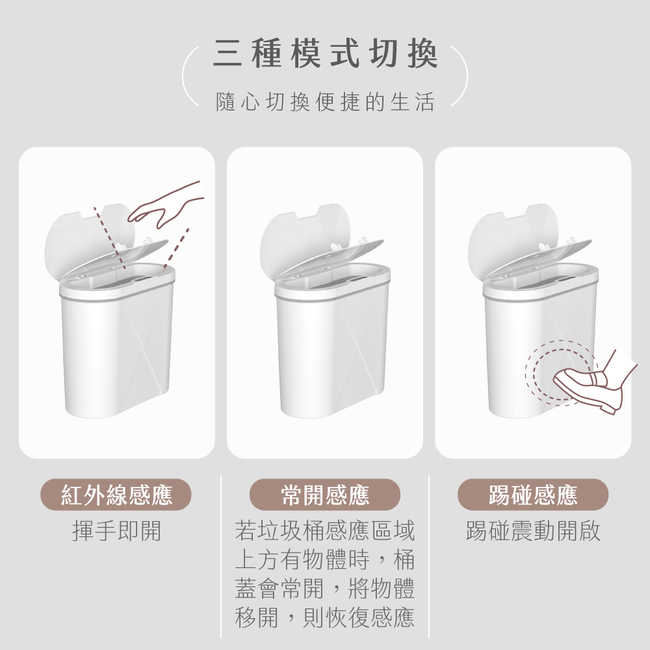 三種模式切換

隨心切換便捷的生活

紅外線感應

揮手即開

常開感應

若垃圾桶感應區域上方有物體時，桶蓋會常開，將物體移開，則恢復感應

踢碰感應

踢碰震動開啟