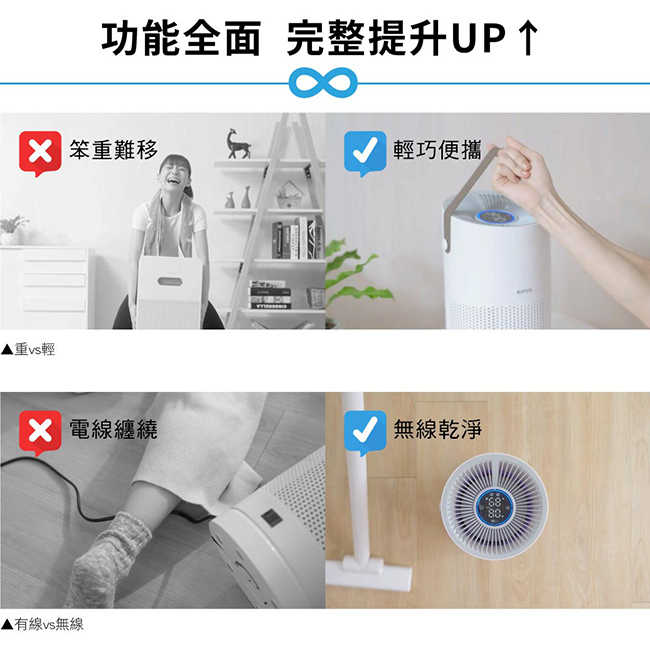 功能全面 完整提升UP↑

笨重難移

輕巧便攜

▲重vs輕

電線纏繞

無線乾淨

▲有線vs無線