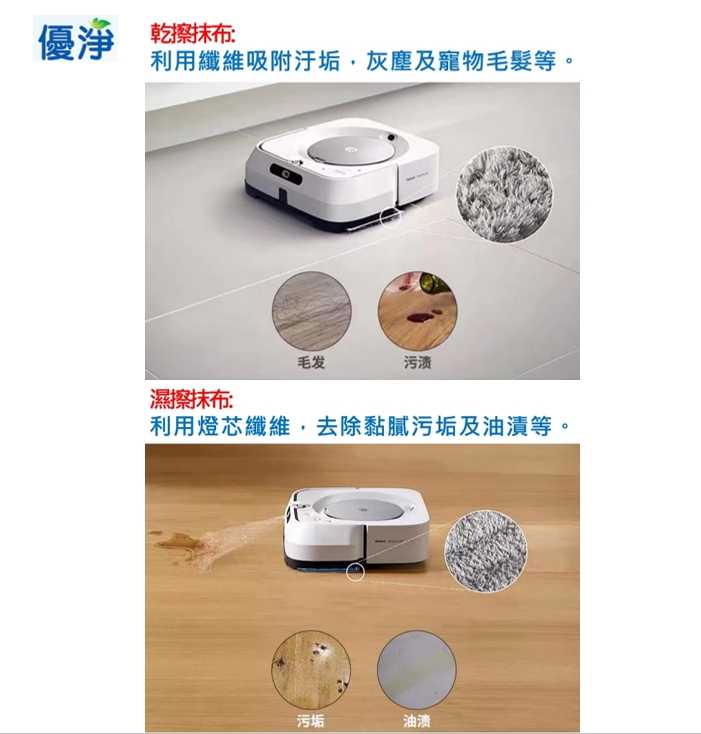 優淨

乾擦抹布:
利用纖維吸附汙垢，灰塵及寵物毛髮等。

毛发

污渍

濕擦抹布:
利用燈芯纖維，去除黏膩污垢及油漬等。

污垢

油渍