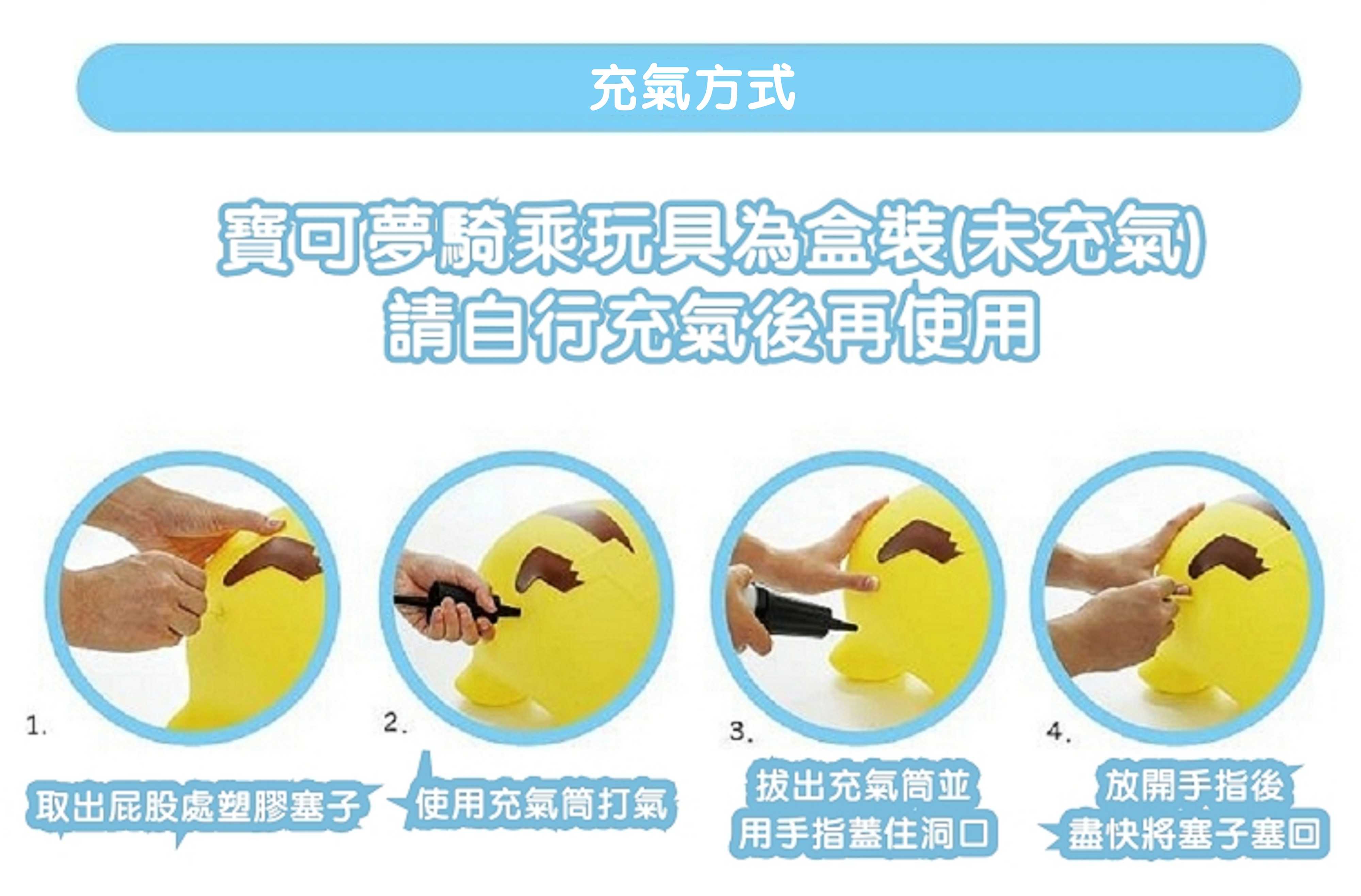 充氣方式

寶可夢騎乘玩具為盒裝(未充氣)
請自行充氣後再使用

1.
取出屁股處塑膠塞子

2.
使用充氣筒打氣

3.
拔出充氣筒並
用手指蓋住洞口

4.
放開手指後
盡快將塞子塞回