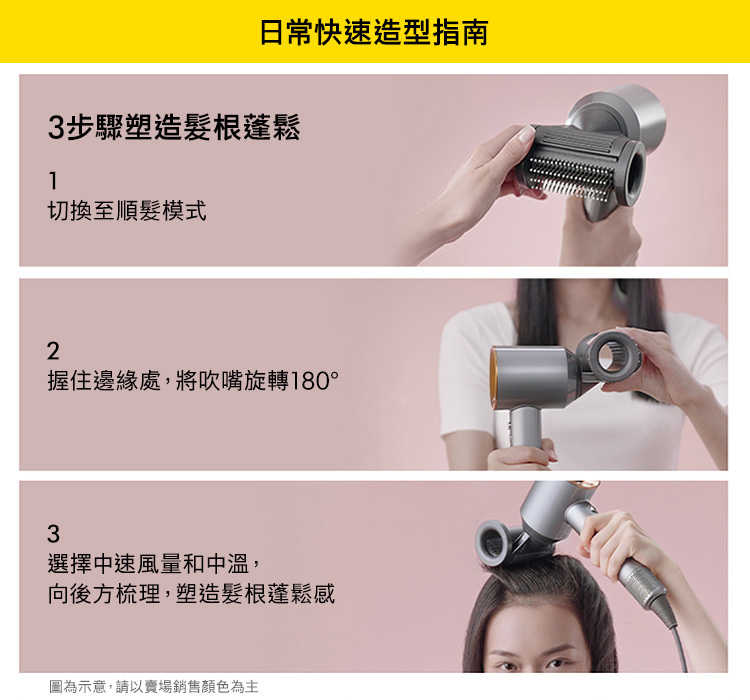 日常快速造型指南

3步驟塑造髮根蓬鬆

1
切換至順髮模式

2
握住邊緣處，將吹嘴旋轉180°

3
選擇中速風量和中溫，
向後方梳理，塑造髮根蓬鬆感

圖為示意，請以賣場銷售顏色為主