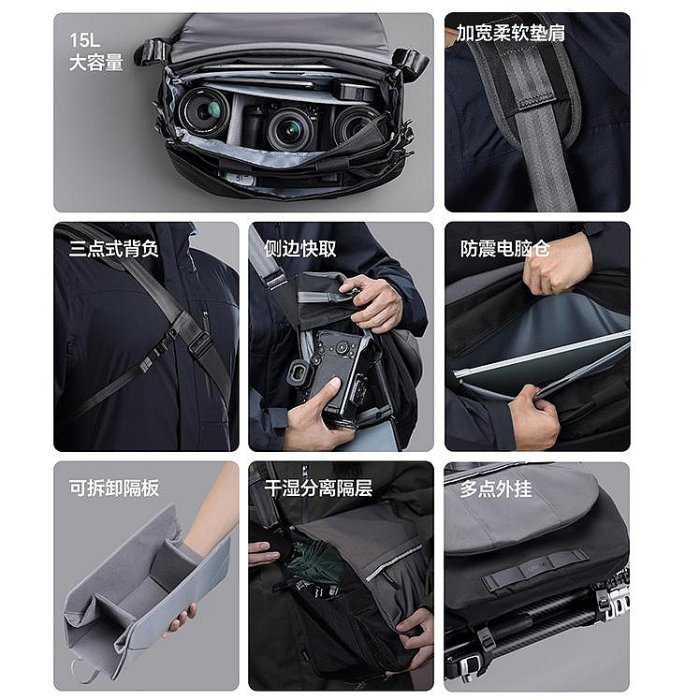 15L
大容量

加宽柔软垫肩

三点式背负

侧边快取

防震电脑仓

可拆卸隔板

干湿分离隔层

多点外挂