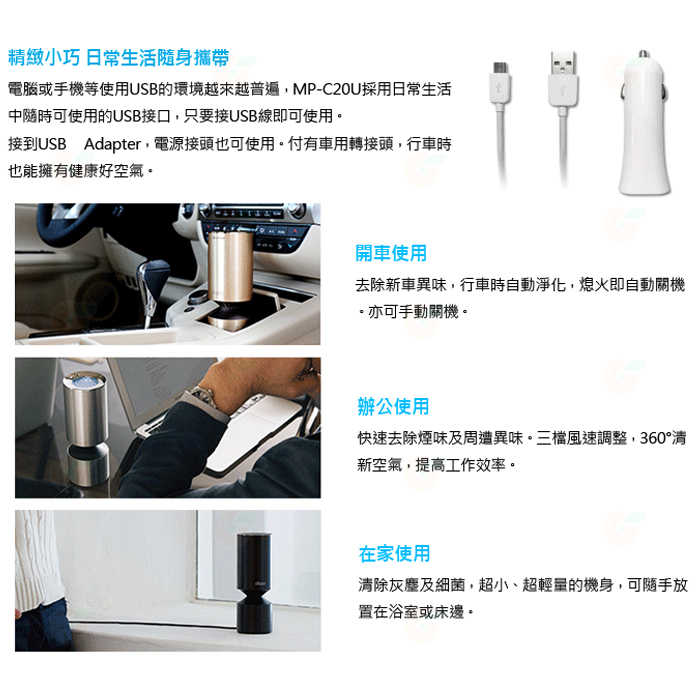 精緻小巧 日常生活隨身攜帶

電腦或手機等使用USB的環境越來越普遍，MP-C20U採用日常生活中隨時可使用的USB接口，只要接USB線即可使用。
接到USB Adapter，電源接頭也可使用。付有車用轉接頭，行車時也能擁有健康好空氣。

開車使用

去除新車異味，行車時自動淨化，熄火即自動關機。亦可手動關機。

辦公使用

快速去除煙味及周遭異味。三檔風速調整，360°清新空氣，提高工作效率。

在家使用

清除灰塵及細菌，超小、超輕量的機身，可隨手放置在浴室或床邊。