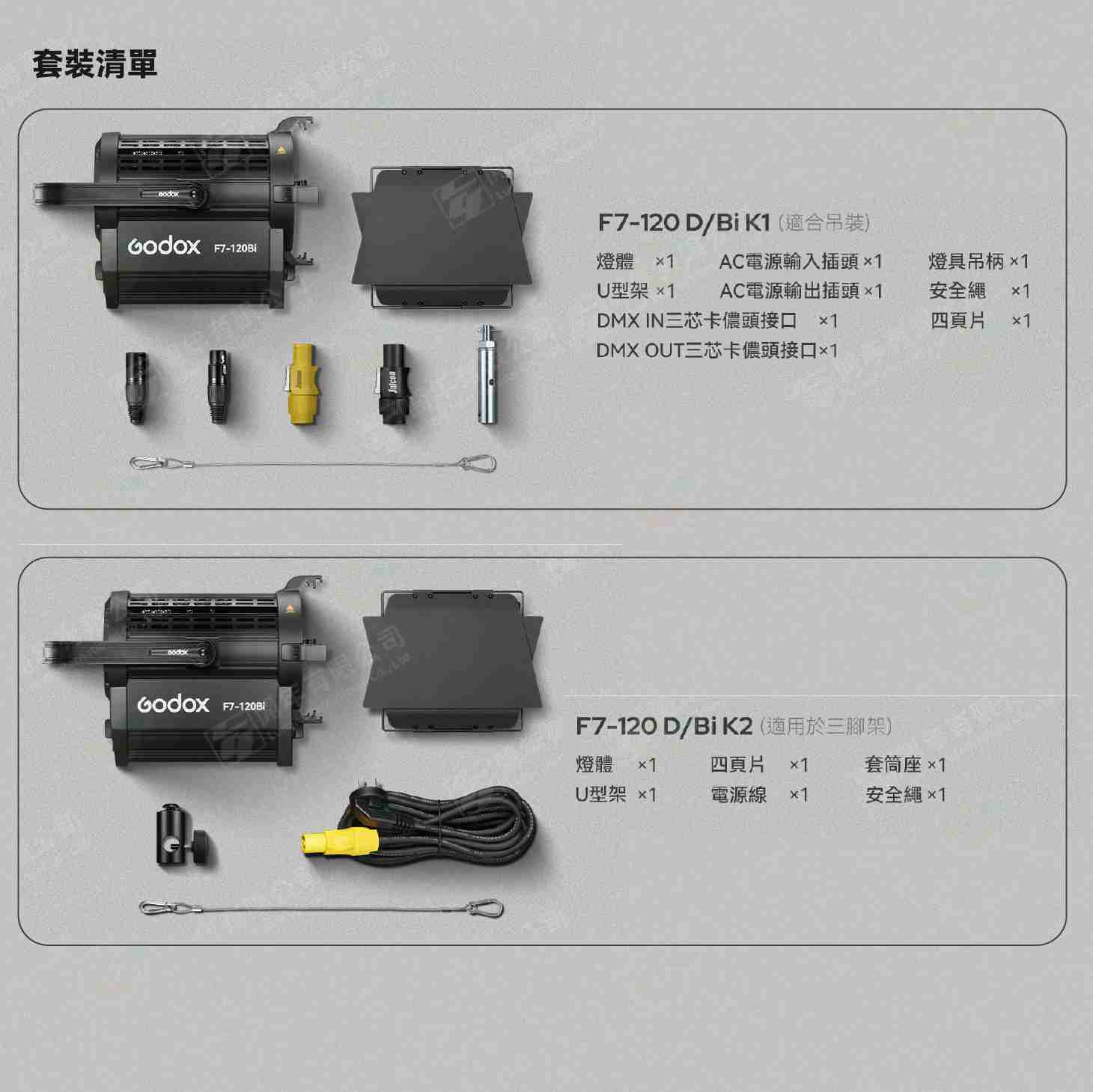 套裝清單

Godox F7-120Bi

F7-120 D/Bi K1 (適合吊裝)

燈體 ×1
U型架 ×1
DMX IN三芯卡儂頭接口 ×1
DMX OUT三芯卡儂頭接口×1

AC電源輸入插頭 ×1
AC電源輸出插頭 ×1

燈具吊柄 ×1
安全繩 ×1
四頁片 ×1

Godox F7-120Bi

F7-120 D/Bi K2 (適用於三腳架)

燈體 ×1
U型架 ×1

四頁片 ×1
電源線 ×1

套筒座 ×1
安全繩 ×1