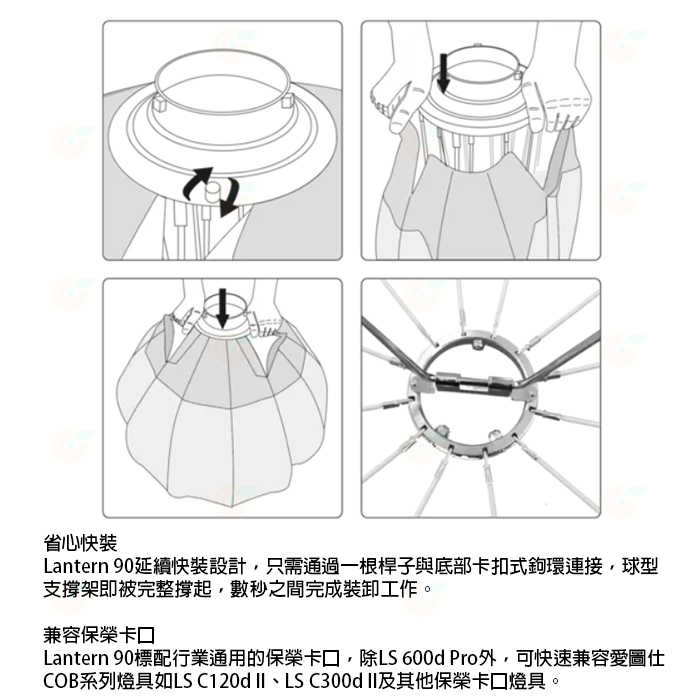 省心快裝
Lantern 90延續快裝設計，只需通過一根桿子與底部卡扣式鉤環連接，球型支撐架即被完整撐起，數秒之間完成裝卸工作。

兼容保榮卡口
Lantern 90標配行業通用的保榮卡口，除LS 600d Pro外，可快速兼容愛圖仕COB系列燈具如LS C120d II、LS C300d II及其他保榮卡口燈具。