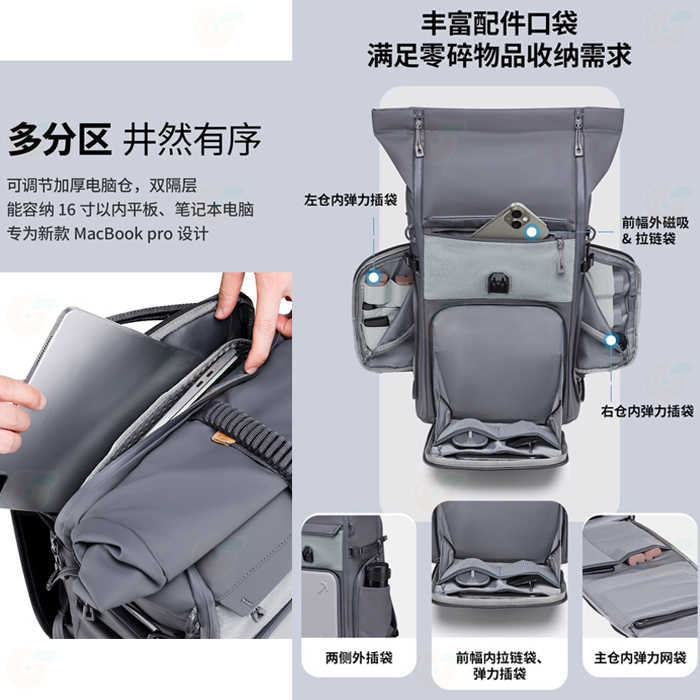 多分区 井然有序

可调节加厚电脑仓，双隔层
能容纳 16 寸以内平板、笔记本电脑
专为新款 MacBook pro 设计

丰富配件口袋
满足零碎物品收纳需求

左仓内弹力插袋

前幅外磁吸 & 拉链袋

右仓内弹力插袋

两侧外插袋

前幅内拉链袋、弹力插袋

主仓内弹力网袋