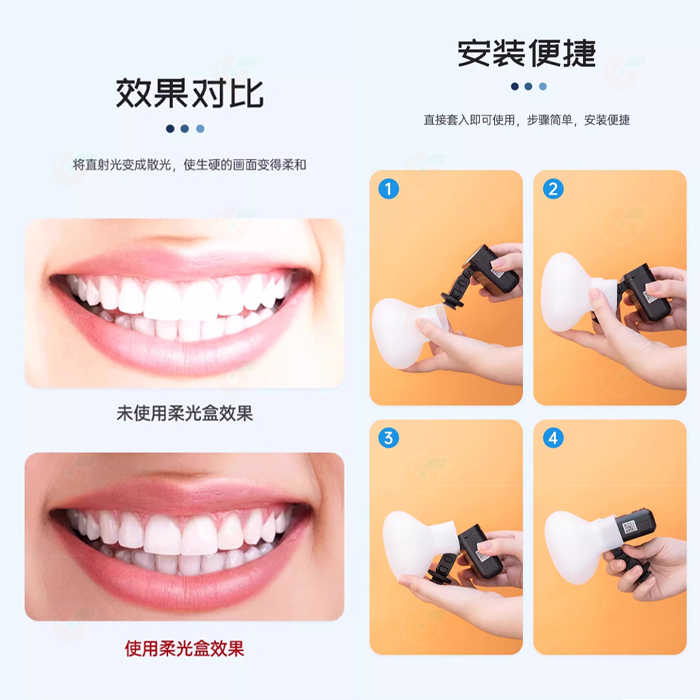 效果对比

将直射光变成散光，使生硬的画面变得柔和

未使用柔光盒效果

使用柔光盒效果

安装便捷

直接套入即可使用，步骤简单，安装便捷

1

2

3

4