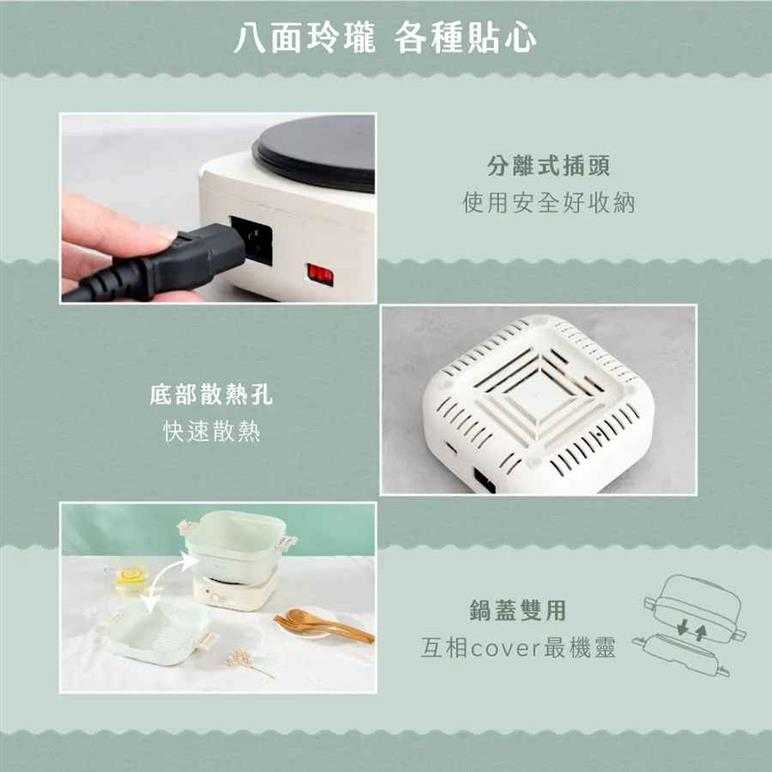 八面玲瓏 各種貼心

分離式插頭
使用安全好收納

底部散熱孔
快速散熱

鍋蓋雙用
互相cover最機靈