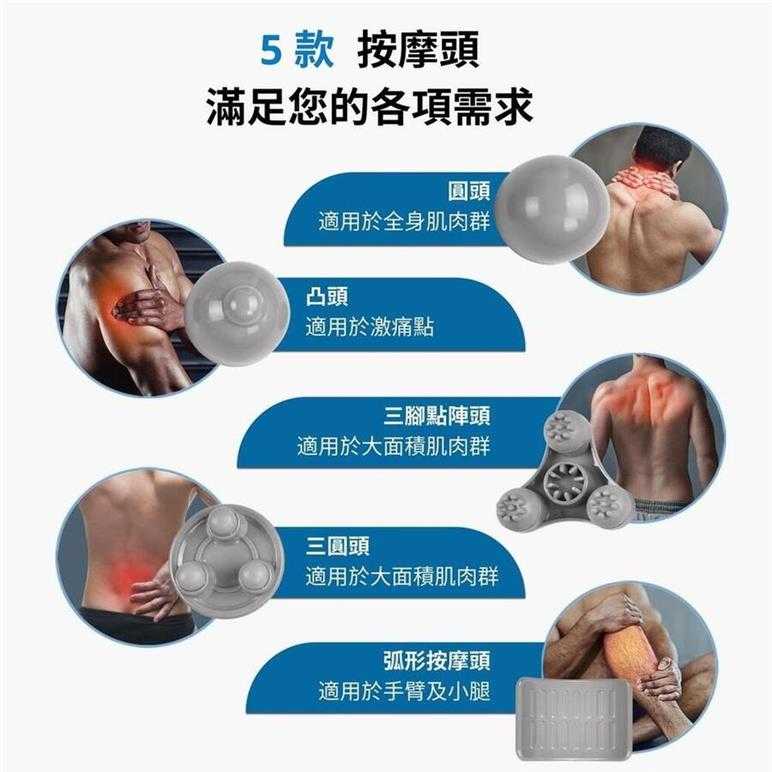 5 款 按摩頭
滿足您的各項需求

圓頭
適用於全身肌肉群

凸頭
適用於激痛點

三腳點陣頭
適用於大面積肌肉群

三圓頭
適用於大面積肌肉群

弧形按摩頭
適用於手臂及小腿