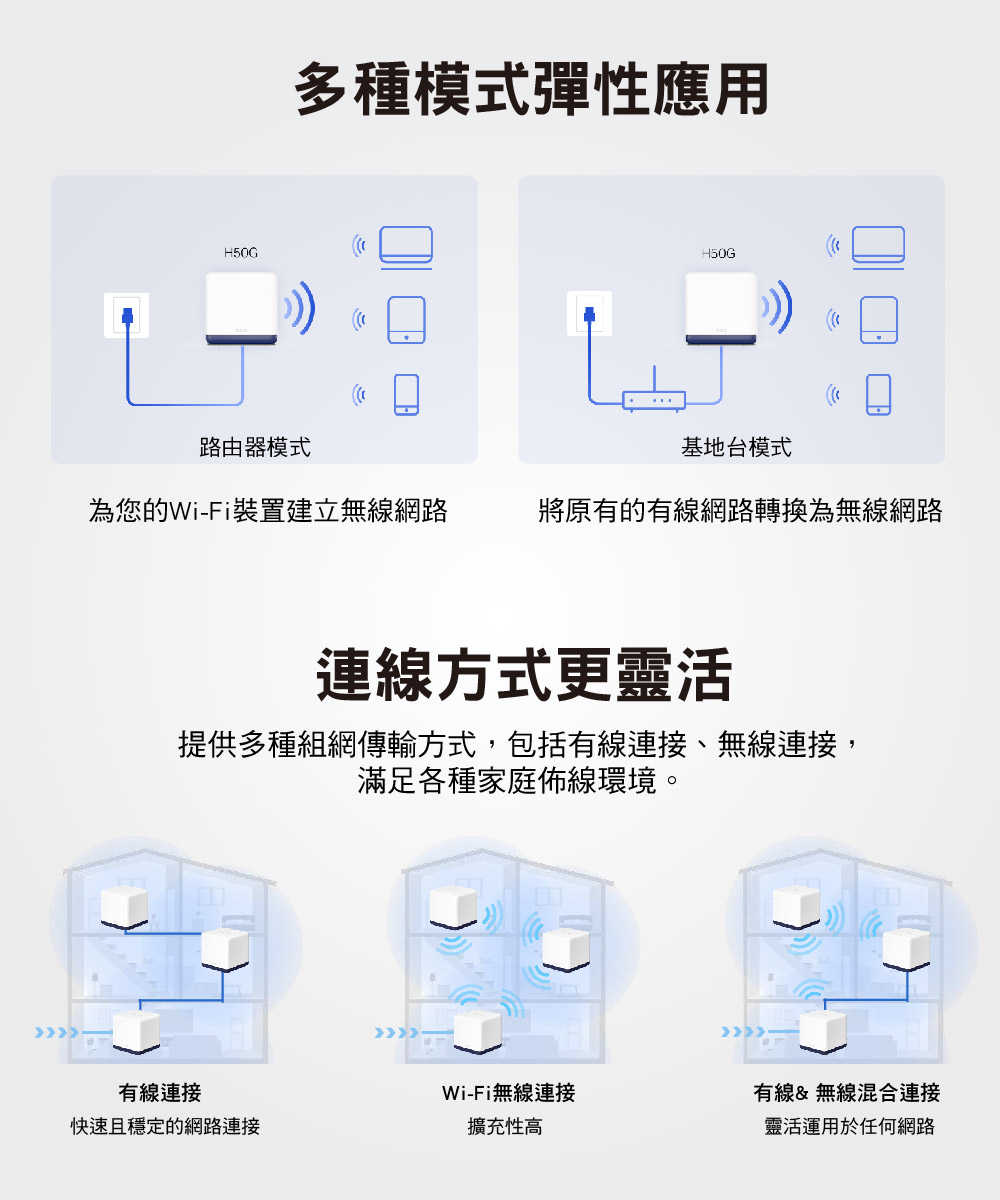 多種模式彈性應用

H50G

路由器模式

為您的Wi-Fi裝置建立無線網路

H50G

基地台模式

將原有的有線網路轉換為無線網路

連線方式更靈活

提供多種組網傳輸方式，包括有線連接、無線連接，滿足各種家庭佈線環境。

有線連接
快速且穩定的網路連接

Wi-Fi無線連接
擴充性高

有線& 無線混合連接
靈活運用於任何網路