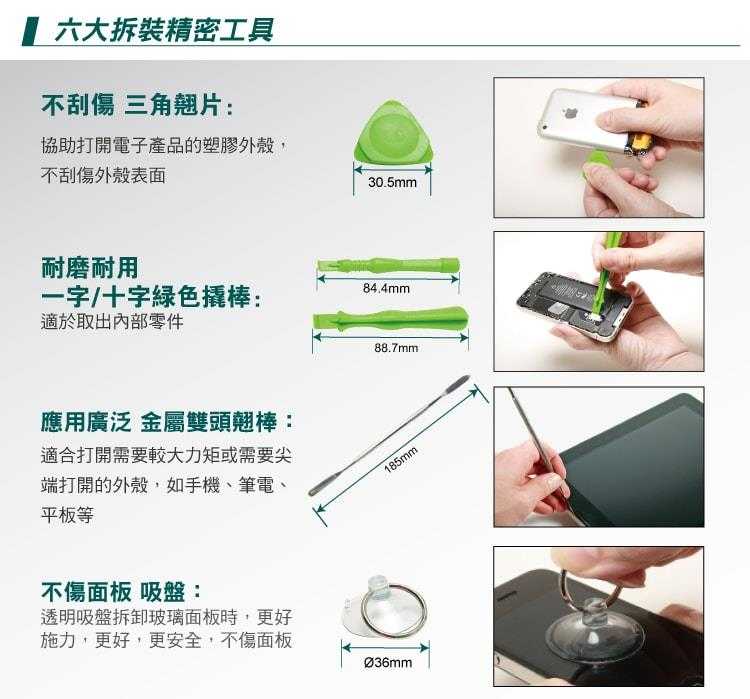 六大拆裝精密工具

不刮傷 三角翹片：

協助打開電子產品的塑膠外殼，不刮傷外殼表面

30.5mm

耐磨耐用
一字/十字綠色撬棒：
適於取出內部零件

84.4mm

88.7mm

應用廣泛 金屬雙頭翹棒：

適合打開需要較大力矩或需要尖端打開的外殼，如手機、筆電、平板等

185mm

不傷面板 吸盤：
透明吸盤拆卸玻璃面板時，更好施力，更好，更安全，不傷面板

Ø36mm