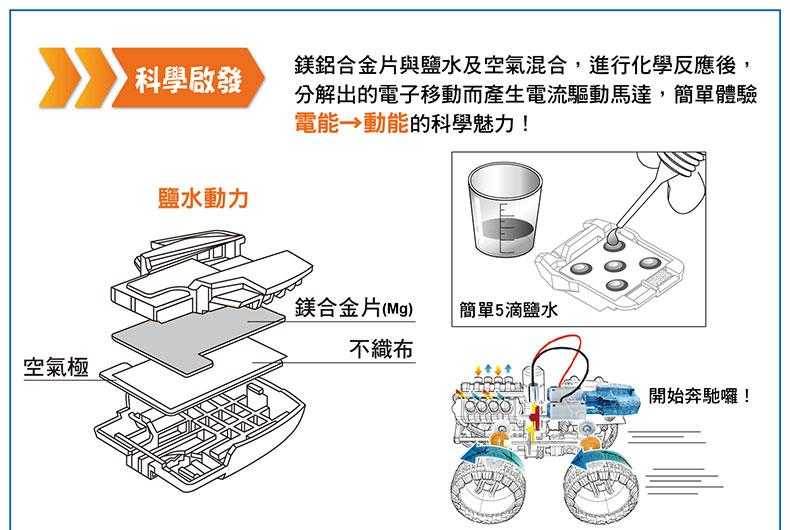 科學啟發

鎂鋁合金片與鹽水及空氣混合，進行化學反應後，分解出的電子移動而產生電流驅動馬達，簡單體驗電能→動能的科學魅力！

鹽水動力

鎂合金片(Mg)

不織布

空氣極

簡單5滴鹽水

開始奔馳囉！