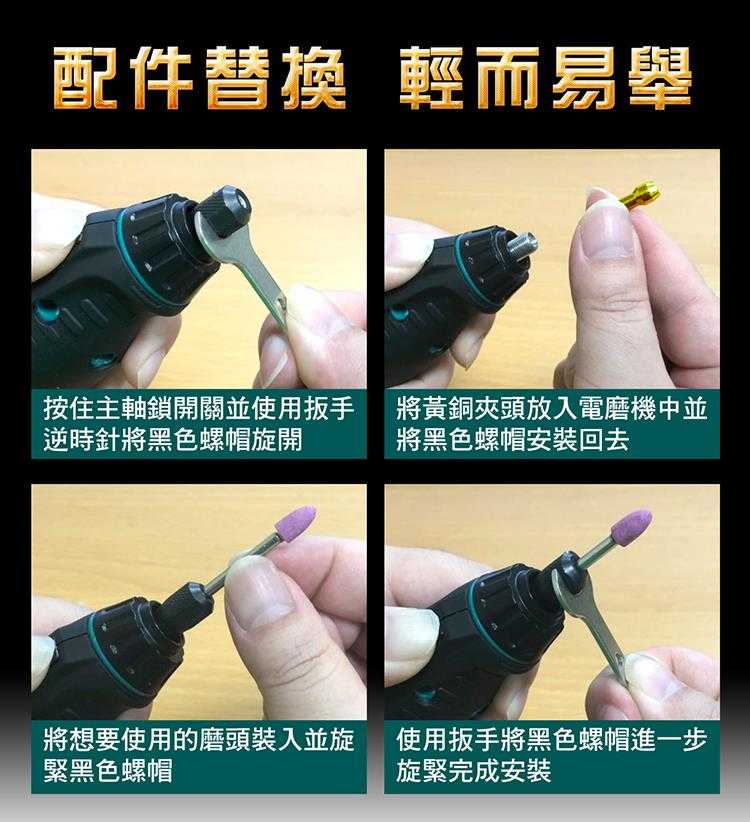 配件替換 輕而易舉

按住主軸鎖開關並使用扳手逆時針將黑色螺帽旋開

將黃銅夾頭放入電磨機中並將黑色螺帽安裝回去

將想要使用的磨頭裝入並旋緊黑色螺帽

使用扳手將黑色螺帽進一步旋緊完成安裝