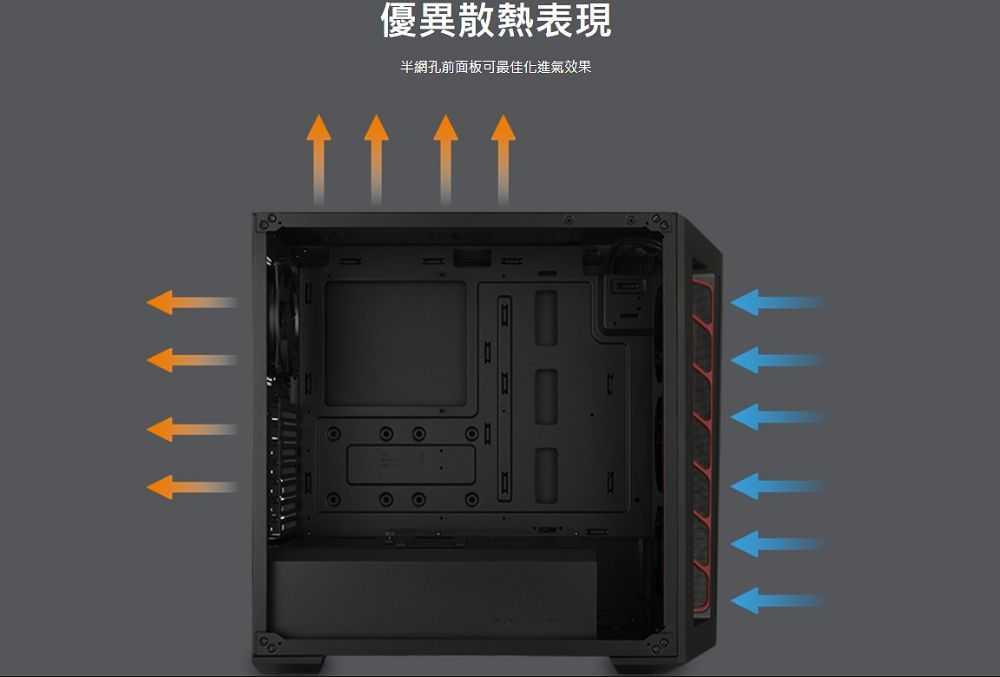 優異散熱表現

半網孔前面板可最佳化進氣效果