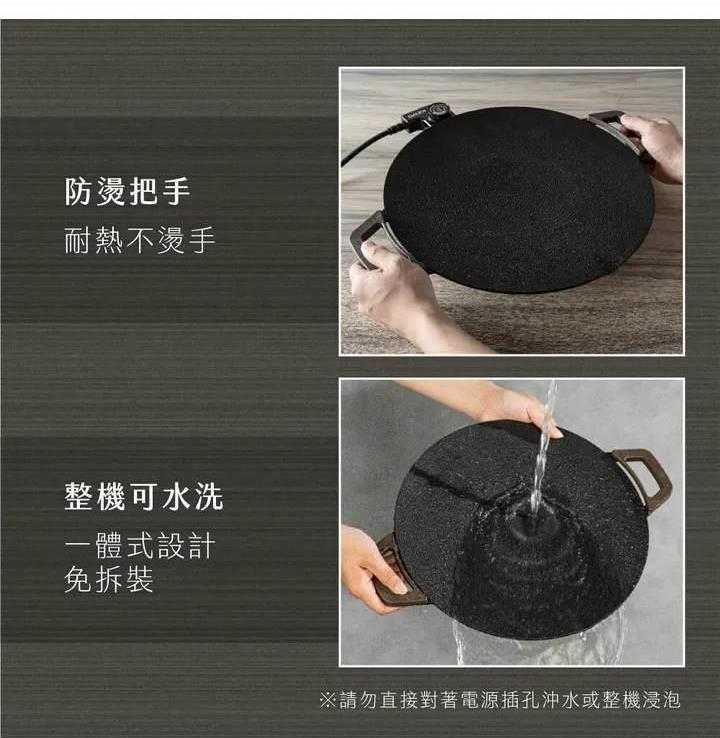 防燙把手
耐熱不燙手

整機可水洗
一體式設計
免拆裝

※請勿直接對著電源插孔沖水或整機浸泡