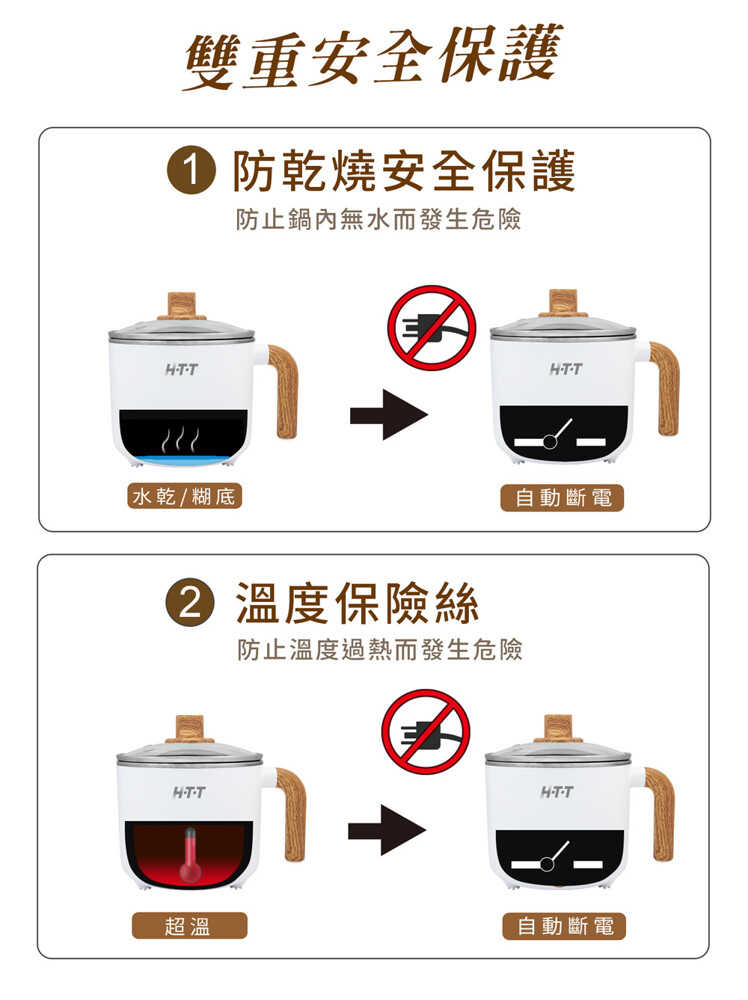 雙重安全保護

1 防乾燒安全保護

防止鍋內無水而發生危險

H·T·T

H·T·T

水乾/糊底

自動斷電

2 溫度保險絲

防止溫度過熱而發生危險

H·T·T

H·T·T

超溫

自動斷電