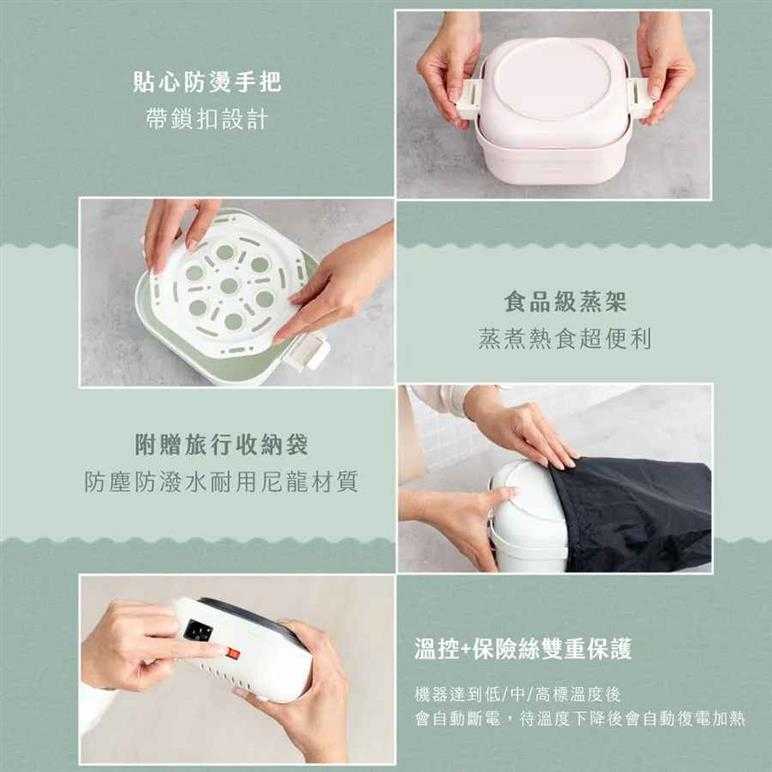 貼心防燙手把
帶鎖扣設計

食品級蒸架
蒸煮熱食超便利

附贈旅行收納袋
防塵防潑水耐用尼龍材質

溫控+保險絲雙重保護

機器達到低/中/高標溫度後
會自動斷電，待溫度下降後會自動復電加熱