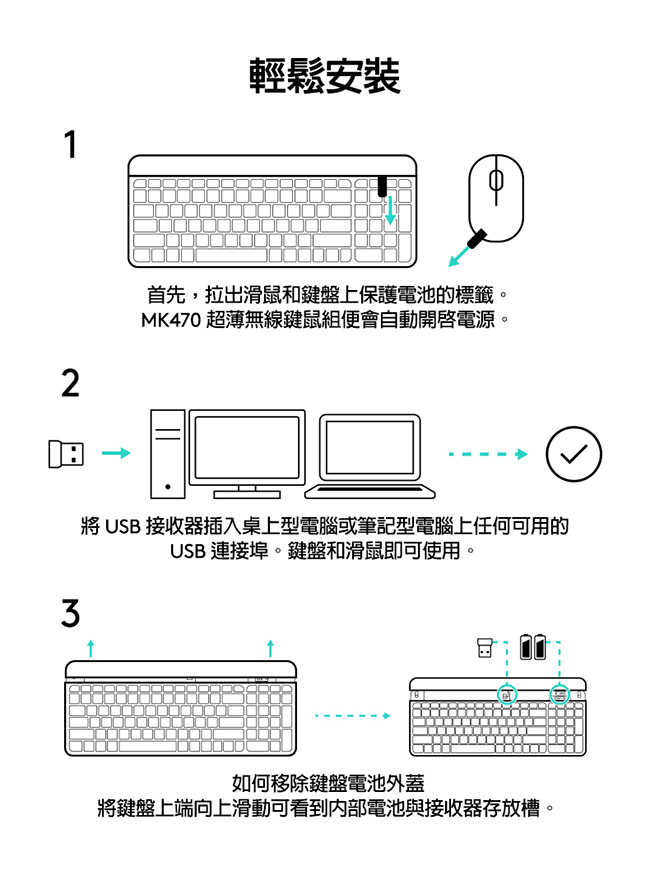 輕鬆安裝

1

首先，拉出滑鼠和鍵盤上保護電池的標籤。
MK470 超薄無線鍵鼠組便會自動開啓電源。

2

將 USB 接收器插入桌上型電腦或筆記型電腦上任何可用的 USB 連接埠。鍵盤和滑鼠即可使用。

3

如何移除鍵盤電池外蓋
將鍵盤上端向上滑動可看到內部電池與接收器存放槽。