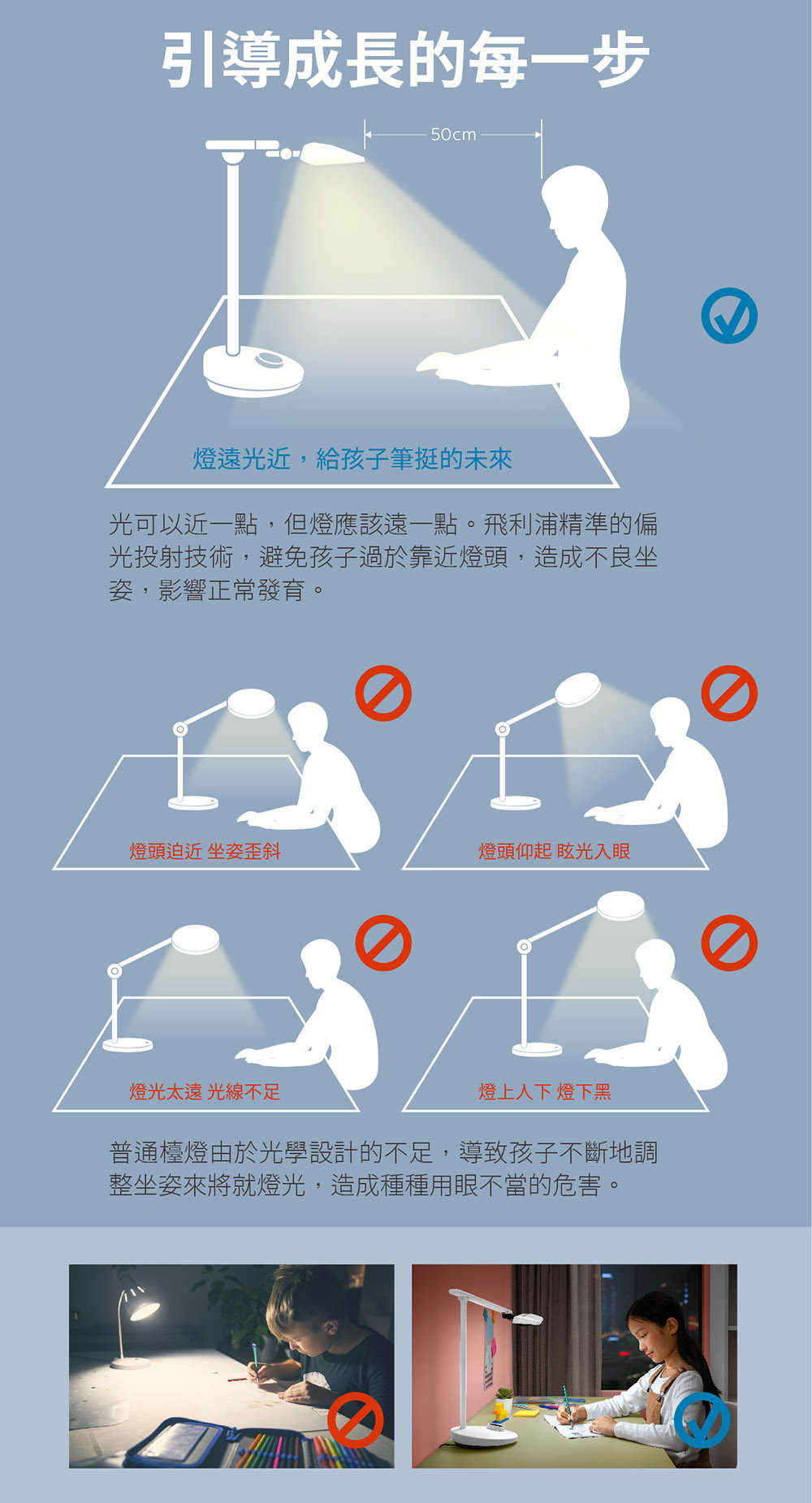 引導成長的每一步

50cm

燈遠光近，給孩子筆挺的未來

光可以近一點，但燈應該遠一點。飛利浦精準的偏光投射技術，避免孩子過於靠近燈頭，造成不良坐姿，影響正常發育。

燈頭迫近 坐姿歪斜

燈頭仰起 眩光入眼

燈光太遠 光線不足

燈上人下 燈下黑

普通檯燈由於光學設計的不足，導致孩子不斷地調整坐姿來將就燈光，造成種種用眼不當的危害。