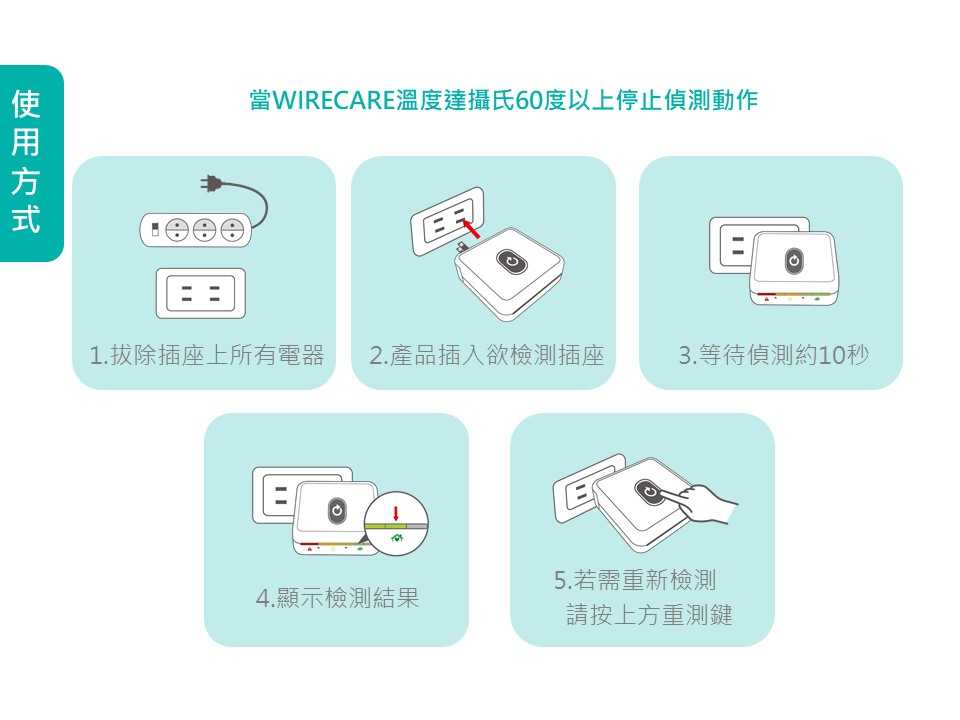 使用方式

當WIRECARE溫度達攝氏60度以上停止偵測動作

1.拔除插座上所有電器

2.產品插入欲檢測插座

3.等待偵測約10秒

4.顯示檢測結果

5.若需重新檢測
請按上方重測鍵