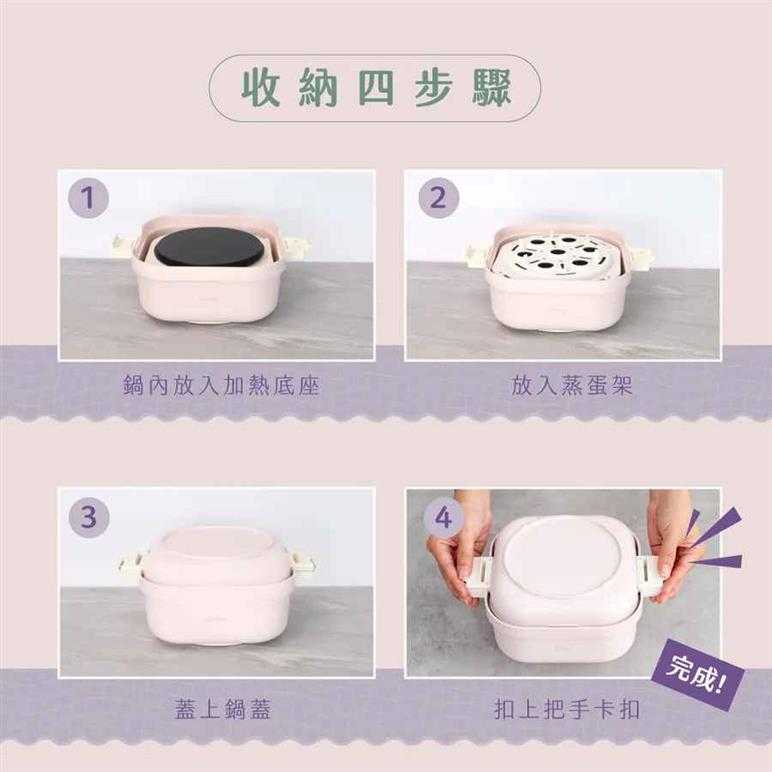 收納四步驟

1

鍋內放入加熱底座

2

放入蒸蛋架

3

蓋上鍋蓋

4

完成!

扣上把手卡扣