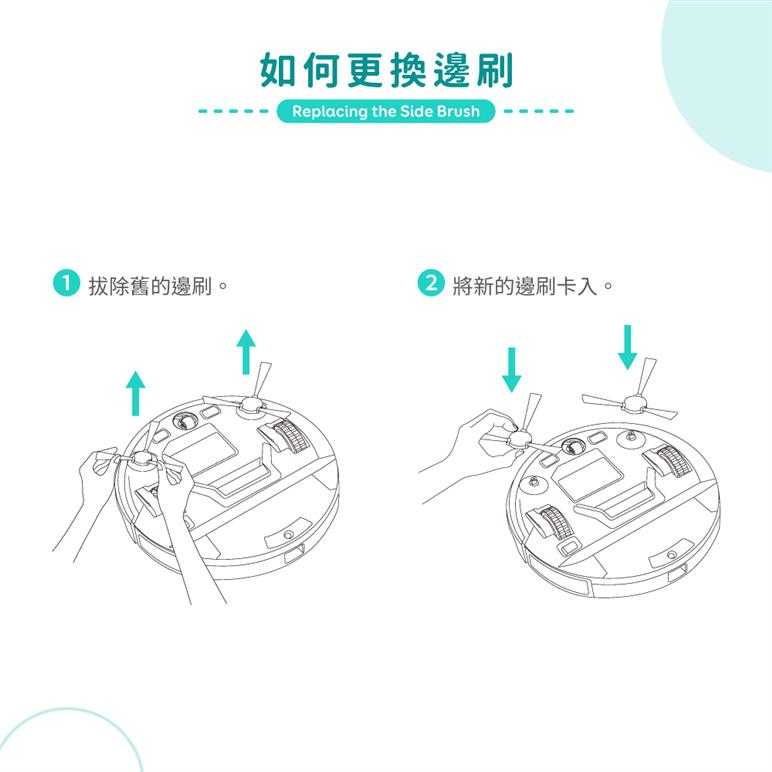 如何更換邊刷

Replacing the Side Brush

1 拔除舊的邊刷。

2 將新的邊刷卡入。