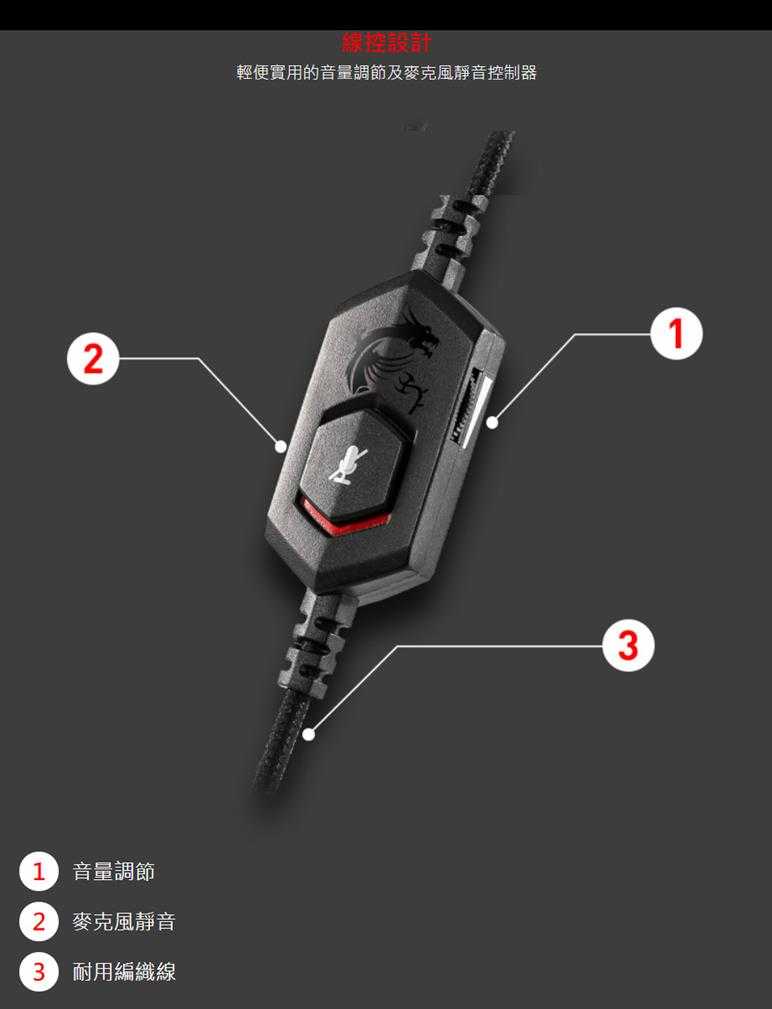 線控設計
輕便實用的音量調節及麥克風靜音控制器

2

1

3

1 音量調節
2 麥克風靜音
3 耐用編織線