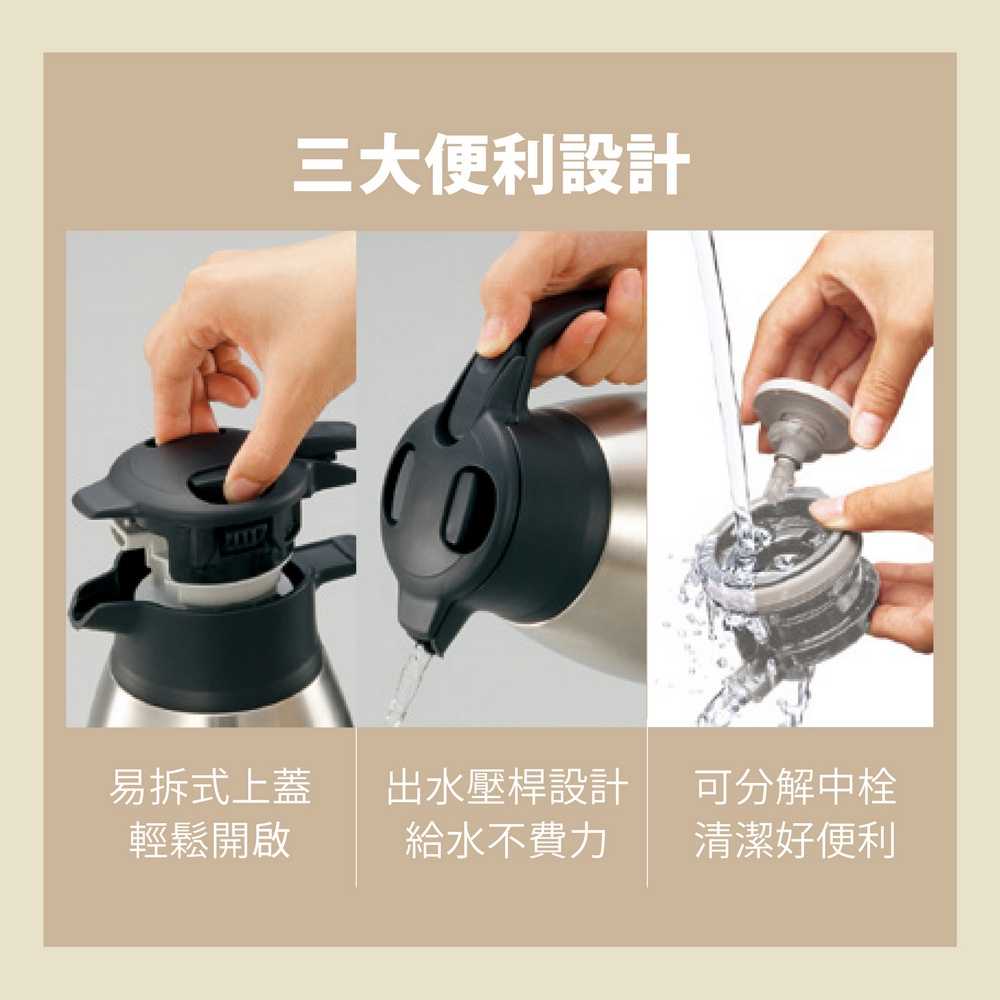 三大便利設計

易拆式上蓋
輕鬆開啟

出水壓桿設計
給水不費力

可分解中栓
清潔好便利