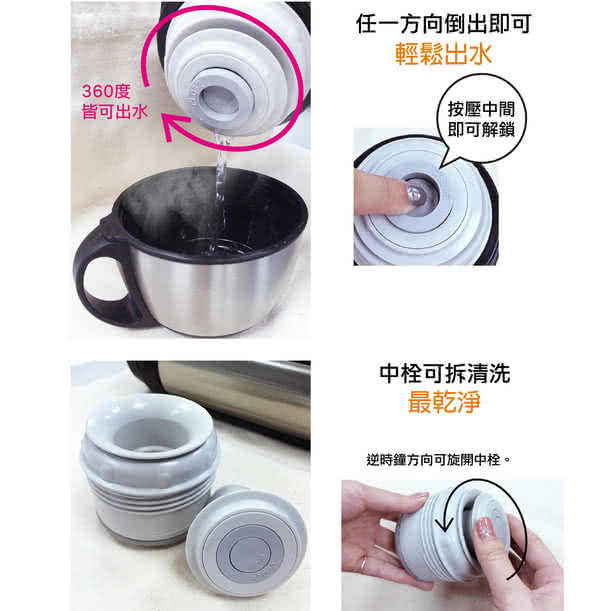 360度
皆可出水

任一方向倒出即可
輕鬆出水

按壓中間
即可解鎖

中栓可拆清洗
最乾淨

逆時鐘方向可旋開中栓。