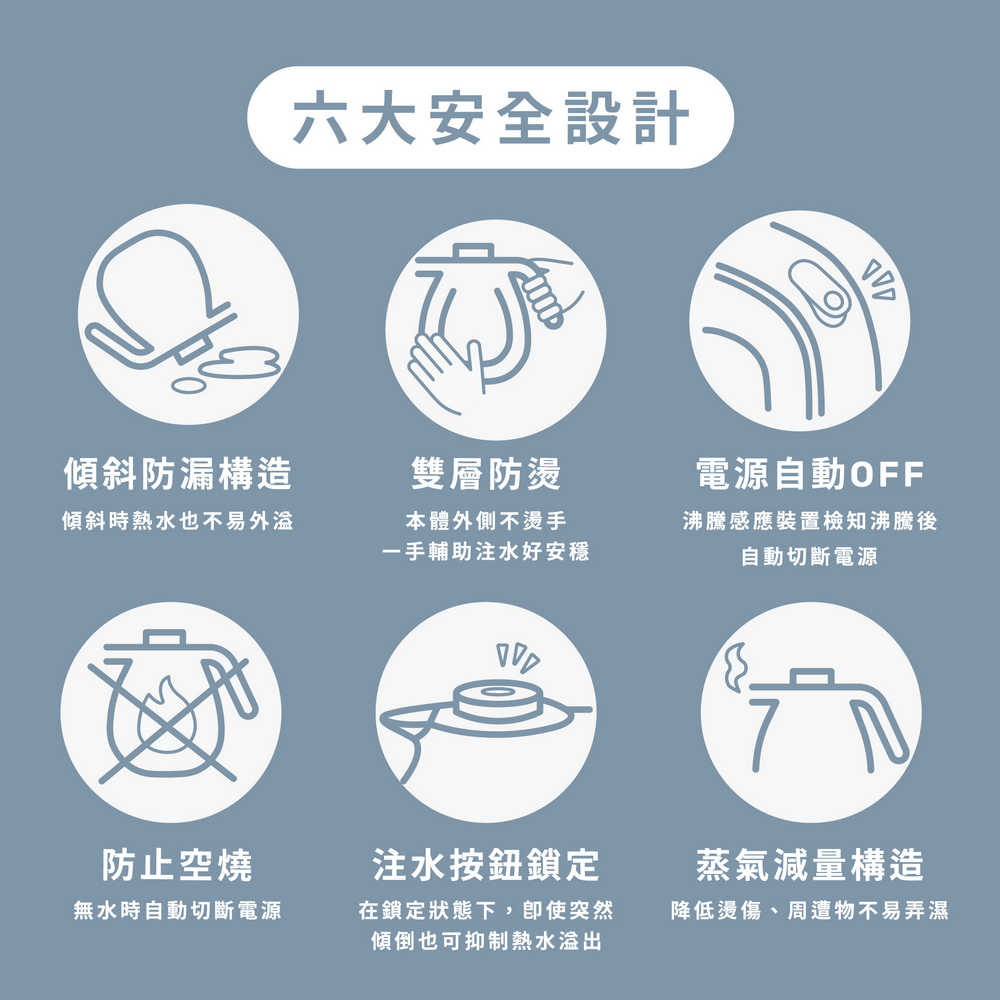 六大安全設計

傾斜防漏構造

傾斜時熱水也不易外溢

雙層防燙

本體外側不燙手
一手輔助注水好安穩

電源自動OFF

沸騰感應裝置檢知沸騰後
自動切斷電源

防止空燒

無水時自動切斷電源

注水按鈕鎖定

在鎖定狀態下，即使突然
傾倒也可抑制熱水溢出

蒸氣減量構造

降低燙傷、周遭物不易弄濕