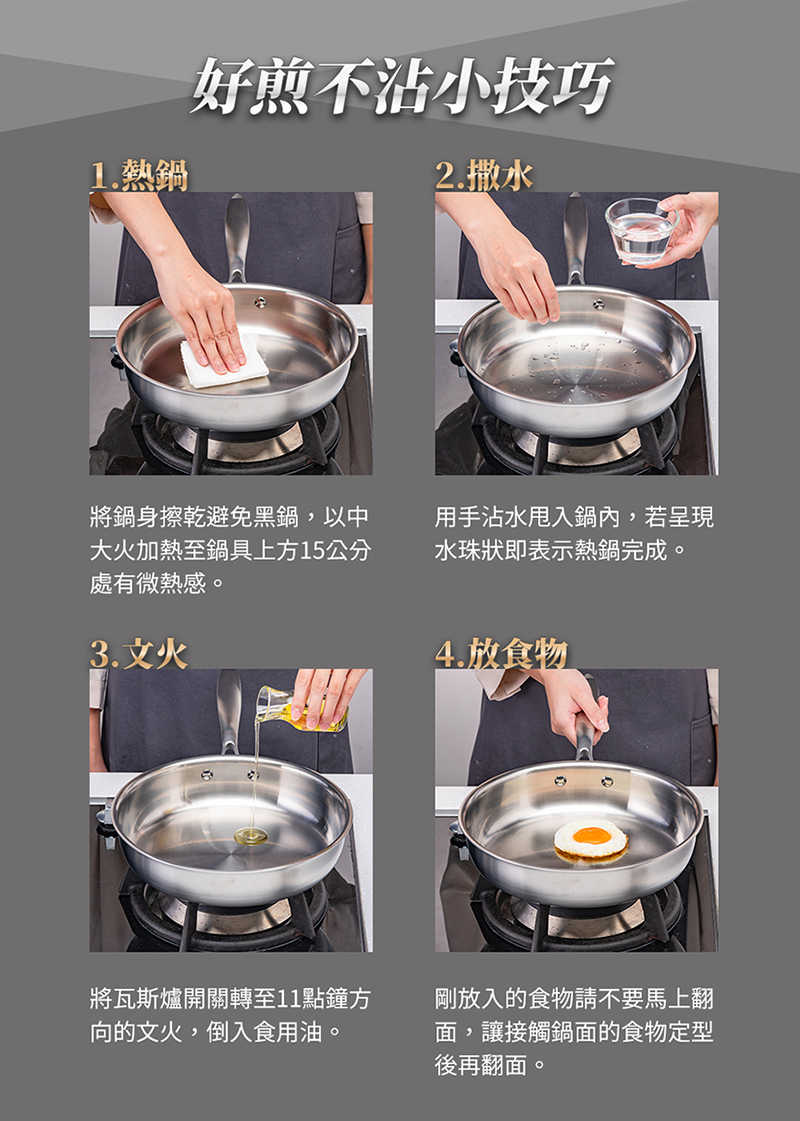 好煎不沾小技巧

1.熱鍋

將鍋身擦乾避免黑鍋，以中大火加熱至鍋具上方15公分處有微熱感。

2.撒水

用手沾水甩入鍋內，若呈現水珠狀即表示熱鍋完成。

3.文火

將瓦斯爐開關轉至11點鐘方向的文火，倒入食用油。

4.放食物

剛放入的食物請不要馬上翻面，讓接觸鍋面的食物定型後再翻面。