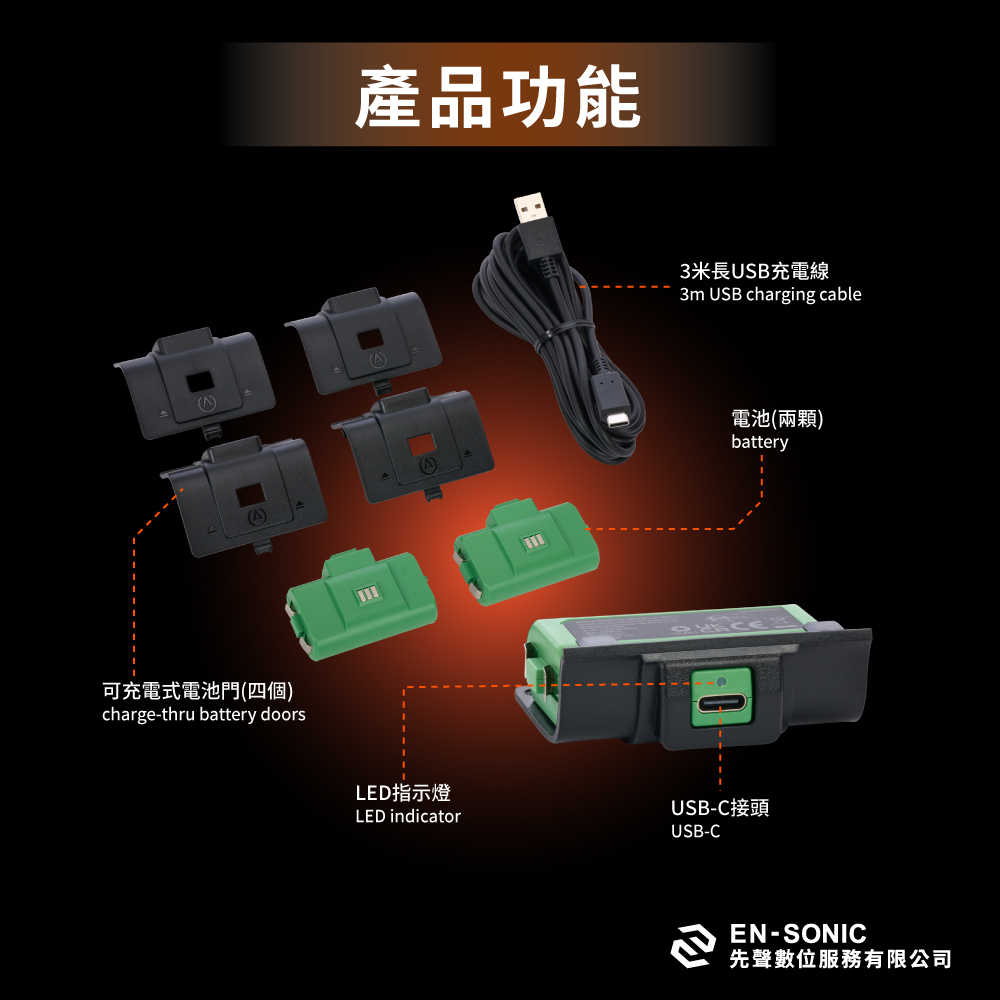 產品功能

3米長USB充電線
3m USB charging cable

電池(兩顆)
battery

可充電式電池門(四個)
charge-thru battery doors

LED指示燈
LED indicator

USB-C接頭
USB-C

EN-SONIC
先聲數位服務有限公司