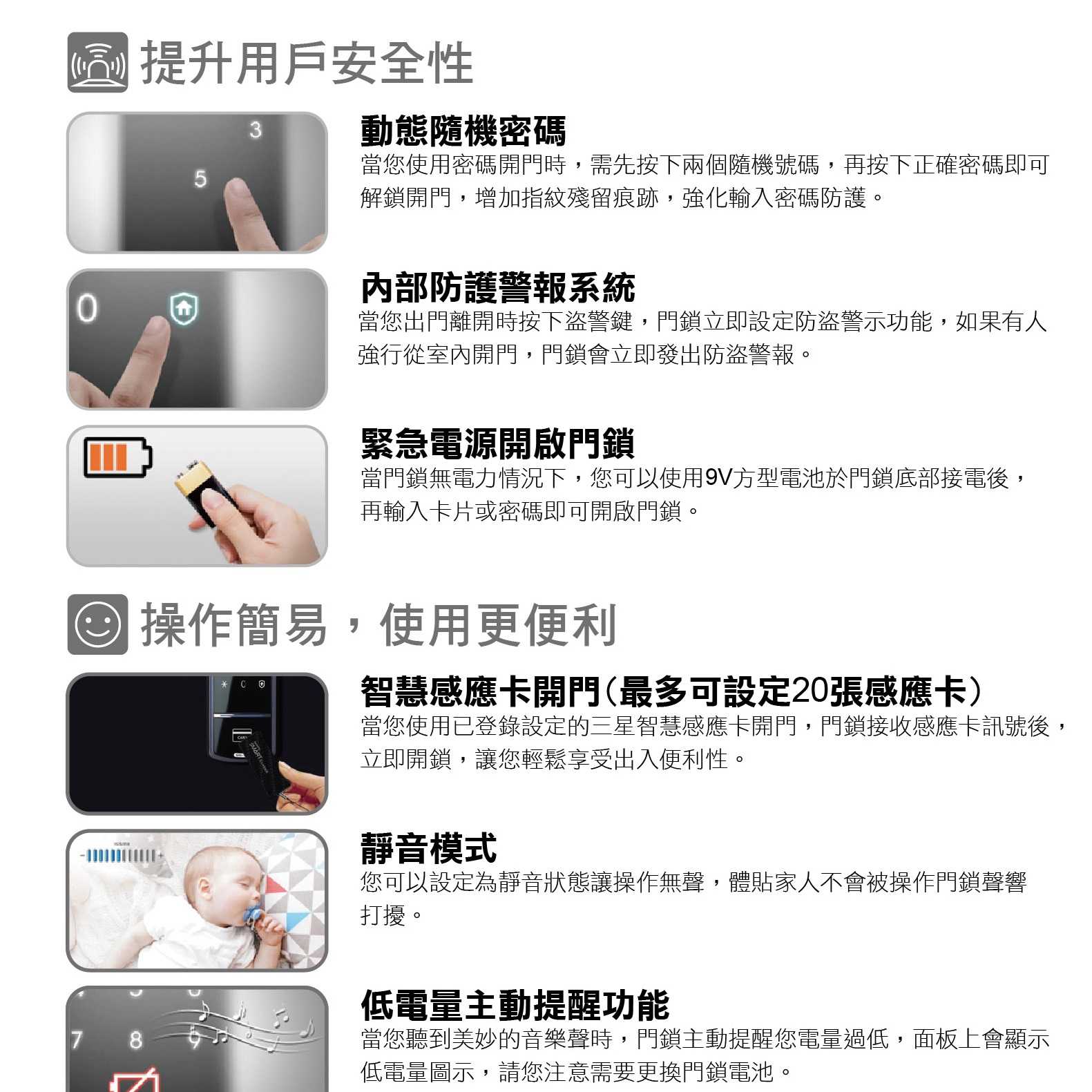 提升用戶安全性

3
5

動態隨機密碼
當您使用密碼開門時，需先按下兩個隨機號碼，再按下正確密碼即可解鎖開門，增加指紋殘留痕跡，強化輸入密碼防護。

0

內部防護警報系統
當您出門離開時按下盜警鍵，門鎖立即設定防盜警示功能，如果有人強行從室內開門，門鎖會立即發出防盜警報。

緊急電源開啟門鎖
當門鎖無電力情況下，您可以使用9V方型電池於門鎖底部接電後，再輸入卡片或密碼即可開啟門鎖。

操作簡易，使用更便利

智慧感應卡開門(最多可設定20張感應卡)
當您使用已登錄設定的三星智慧感應卡開門，門鎖接收感應卡訊號後，立即開鎖，讓您輕鬆享受出入便利性。

靜音模式
您可以設定為靜音狀態讓操作無聲，體貼家人不會被操作門鎖聲響打擾。

7 8

低電量主動提醒功能
當您聽到美妙的音樂聲時，門鎖主動提醒您電量過低，面板上會顯示低電量圖示，請您注意需要更換門鎖電池。