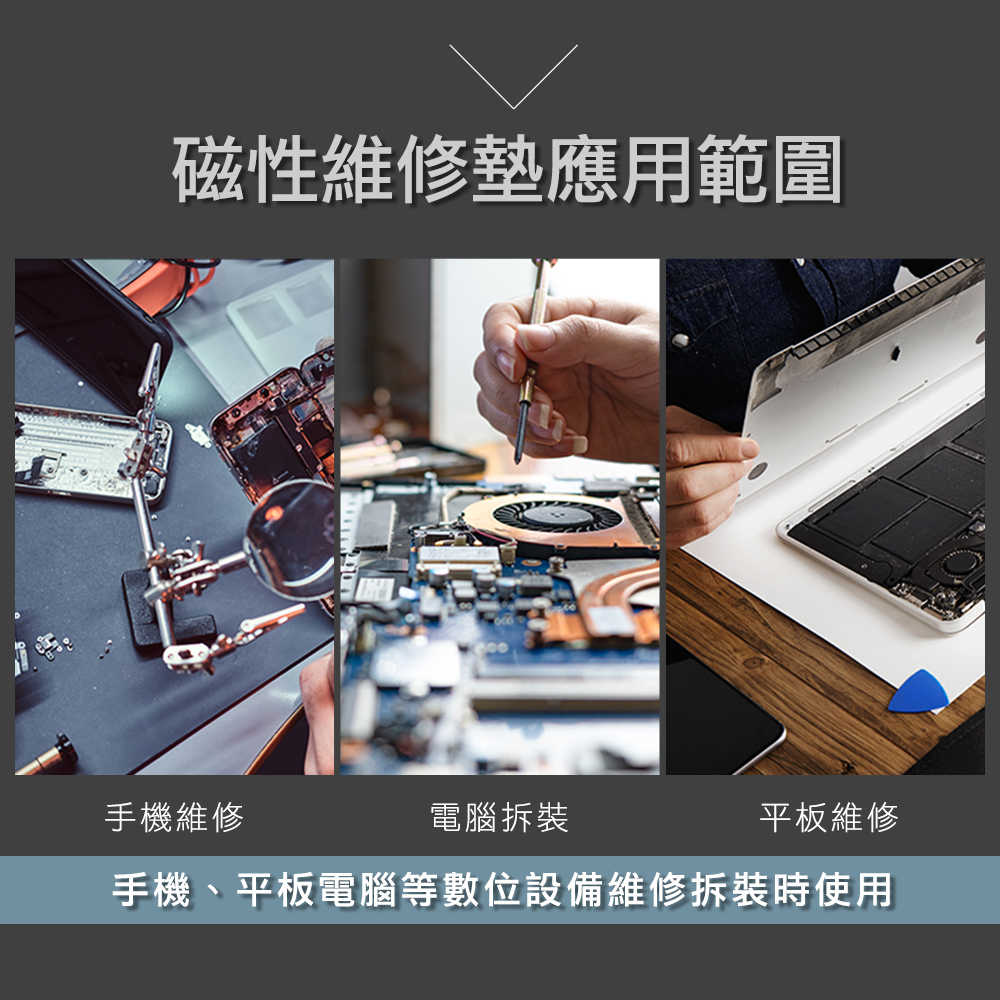 磁性維修墊應用範圍

手機維修

電腦拆裝

平板維修

手機、平板電腦等數位設備維修拆裝時使用