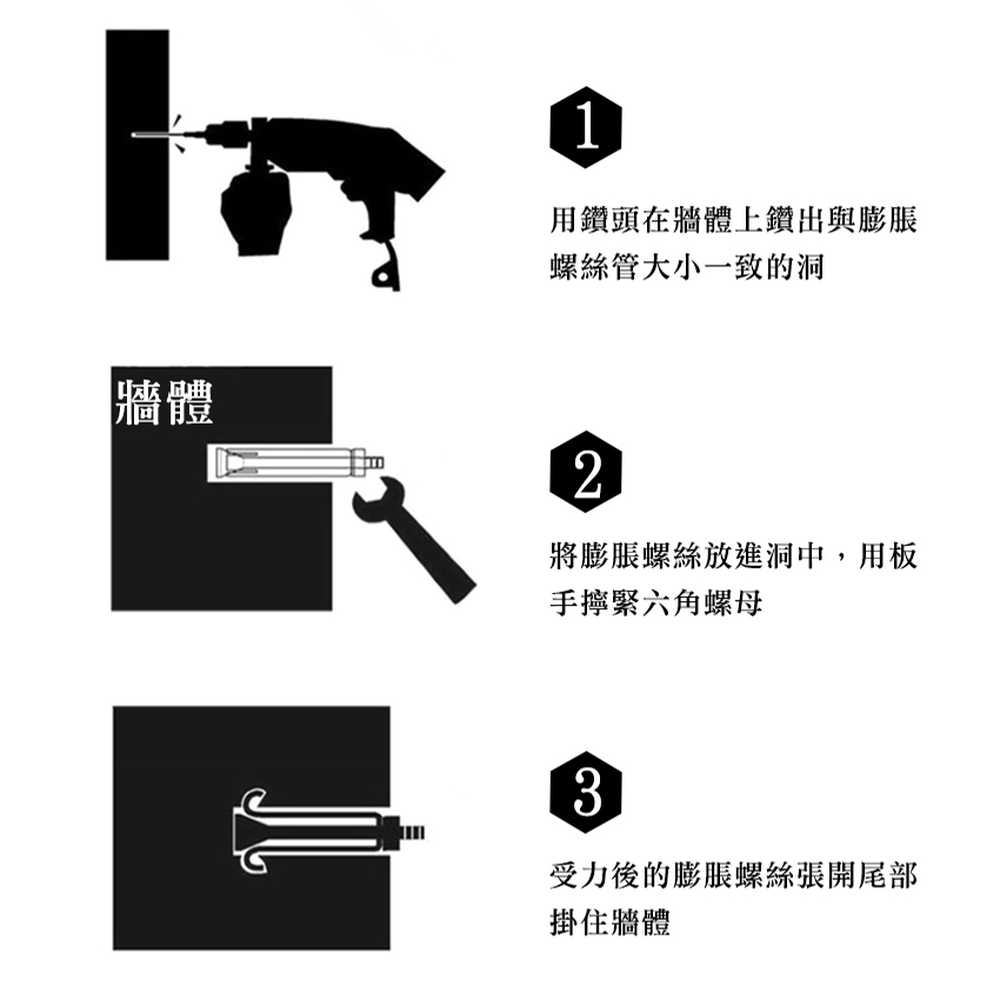 1

用鑽頭在牆體上鑽出與膨脹螺絲管大小一致的洞

牆體

2

將膨脹螺絲放進洞中，用板手擰緊六角螺母

3

受力後的膨脹螺絲張開尾部掛住牆體