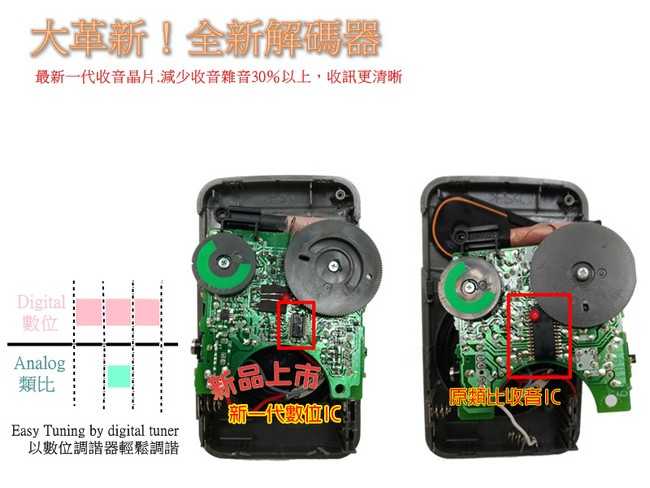 大革新！全新解碼器

最新一代收音晶片.減少收音雜音30%以上，收訊更清晰

Digital
數位

Analog
類比

Easy Tuning by digital tuner
以數位調諧器輕鬆調諧

新品上市
新一代數位IC

原類比收音IC