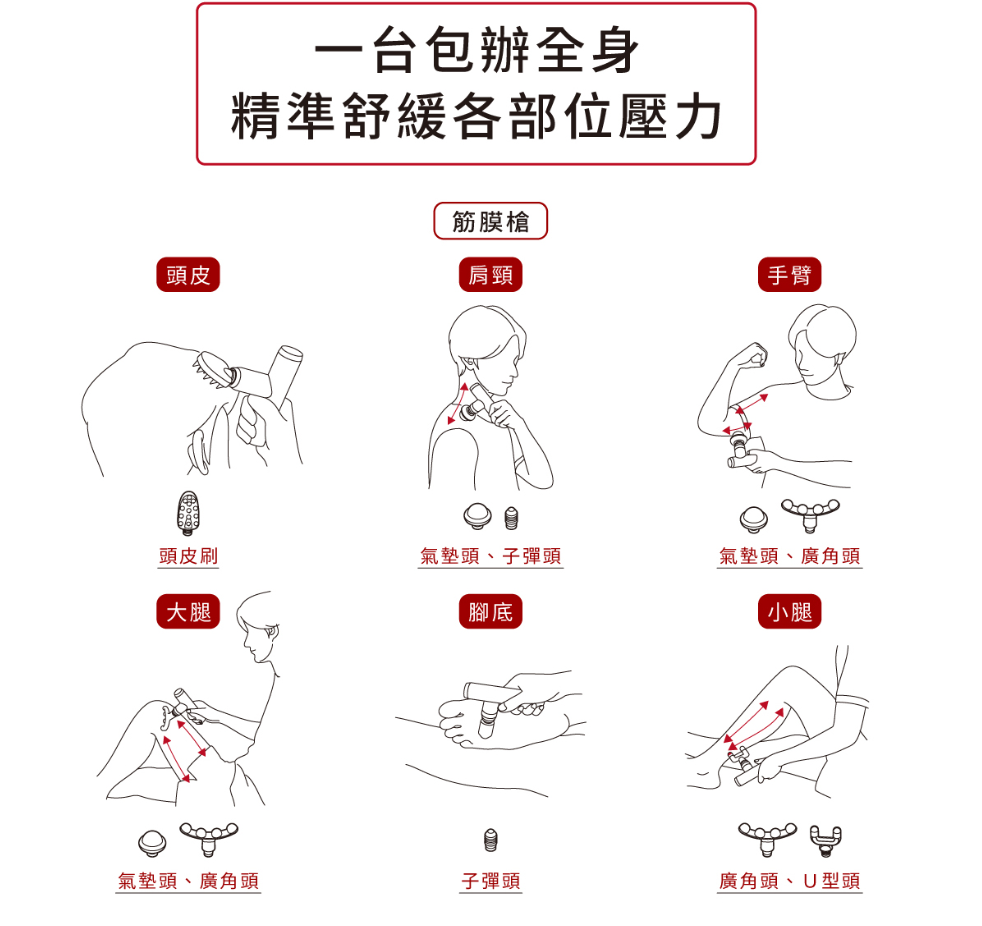 一台包辦全身
精準舒緩各部位壓力

筋膜槍

頭皮

頭皮刷

肩頸

氣墊頭、子彈頭

手臂

氣墊頭、廣角頭

大腿

氣墊頭、廣角頭

腳底

子彈頭

小腿

廣角頭、U型頭