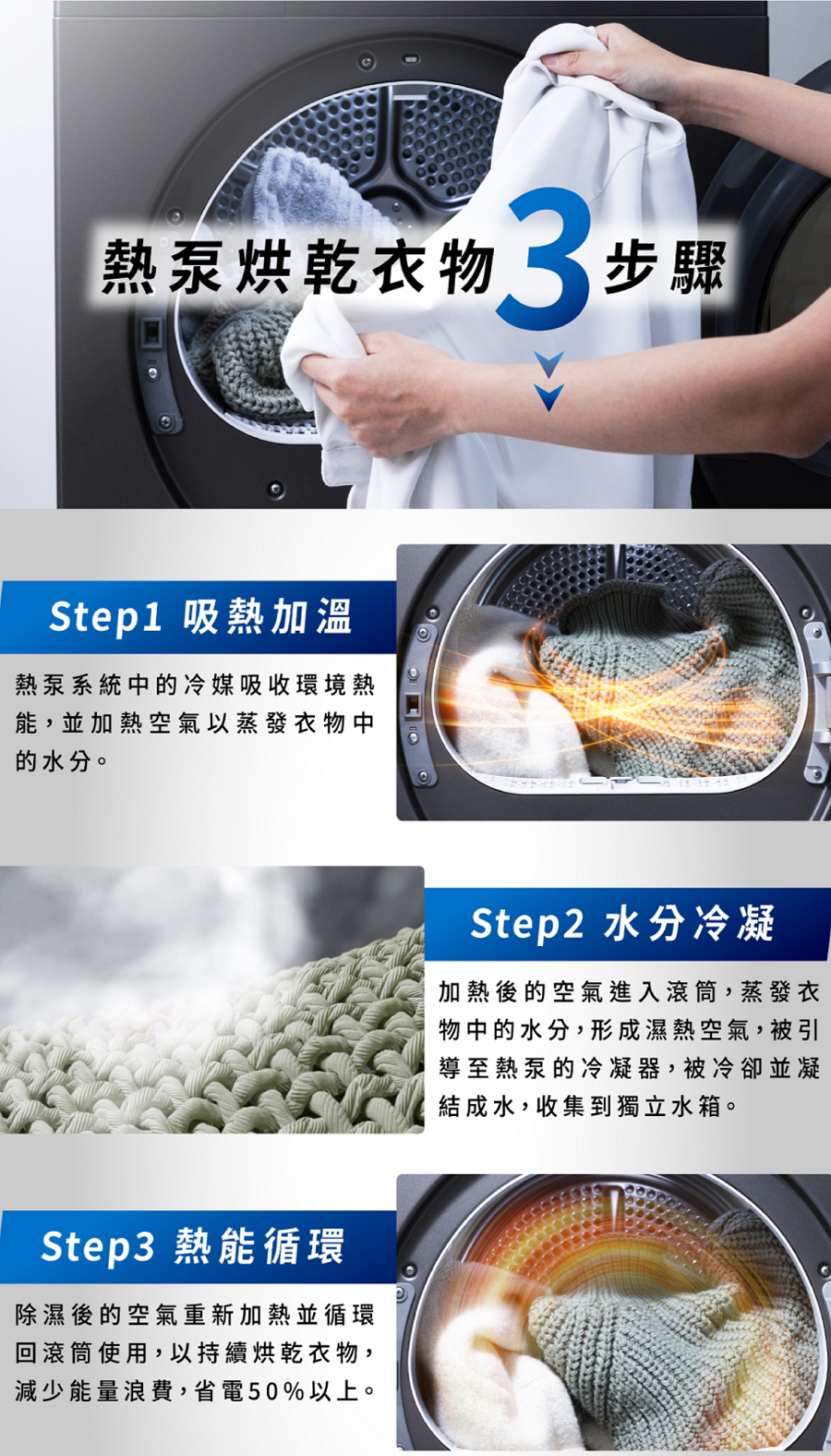 熱泵烘乾衣物3步驟

Step1 吸熱加溫

熱泵系統中的冷媒吸收環境熱能，並加熱空氣以蒸發衣物中的水分。

Step2 水分冷凝

加熱後的空氣進入滾筒，蒸發衣物中的水分，形成濕熱空氣，被引導至熱泵的冷凝器，被冷卻並凝結成水，收集到獨立水箱。

Step3 熱能循環

除濕後的空氣重新加熱並循環回滾筒使用，以持續烘乾衣物，減少能量浪費，省電50%以上。