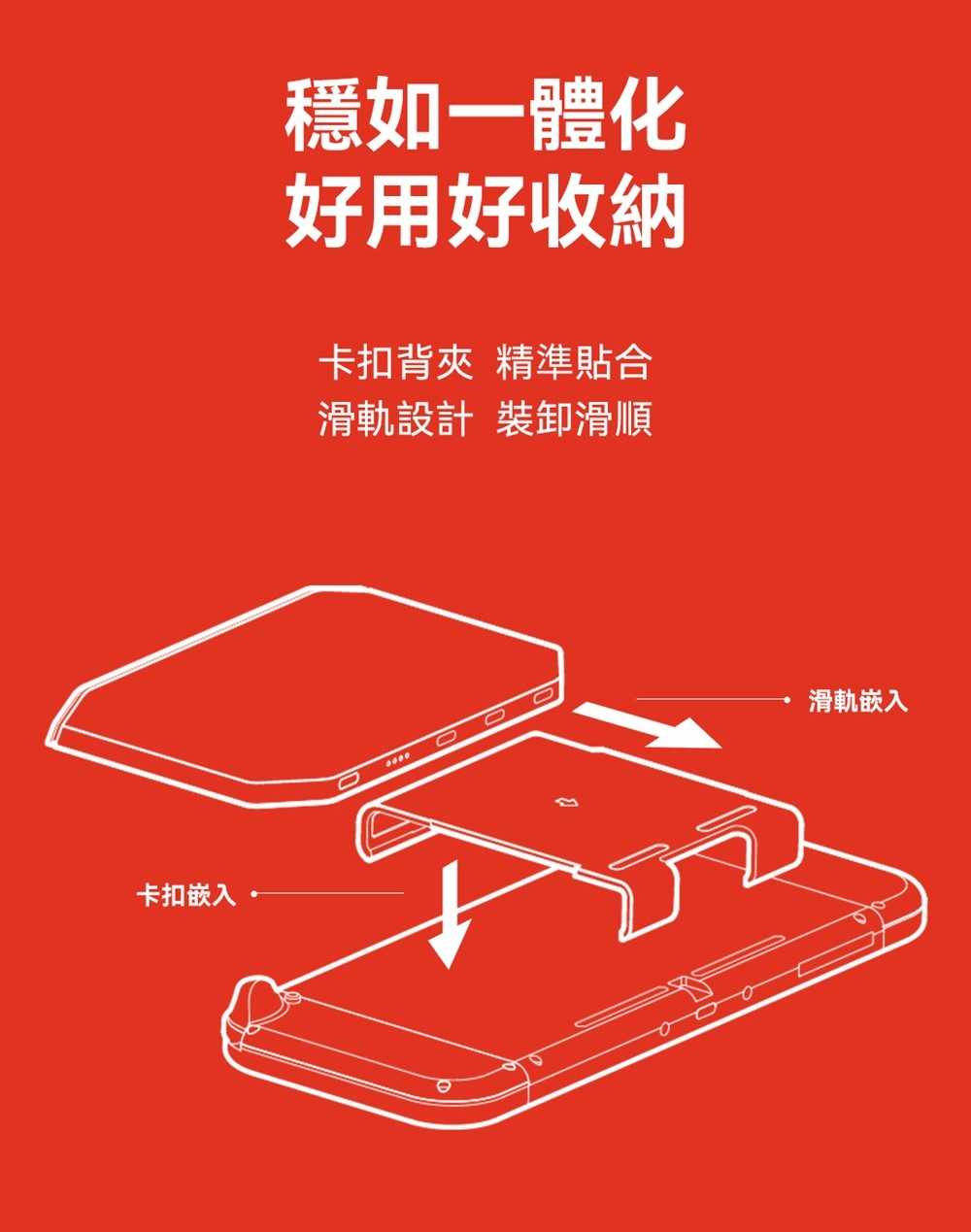 穩如一體化
好用好收納

卡扣背夾 精準貼合
滑軌設計 裝卸滑順

滑軌嵌入

卡扣嵌入