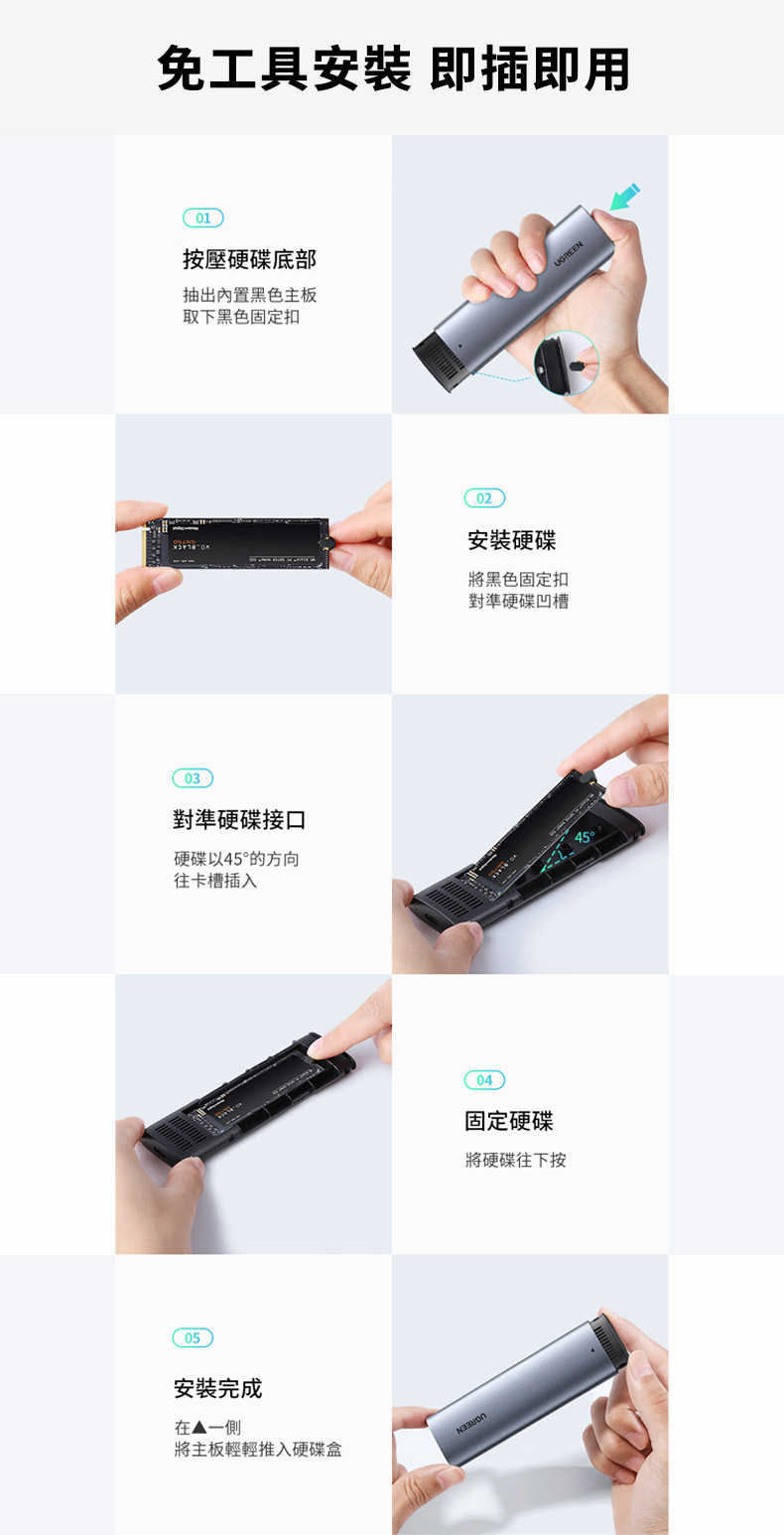 免工具安裝 即插即用

01

按壓硬碟底部

抽出內置黑色主板
取下黑色固定扣

UGREEN

WD_BLACK

02

安裝硬碟

將黑色固定扣
對準硬碟凹槽

03

對準硬碟接口

硬碟以45°的方向
往卡槽插入

45°

04

固定硬碟

將硬碟往下按

05

安裝完成

在▲一側
將主板輕輕推入硬碟盒

UGREEN