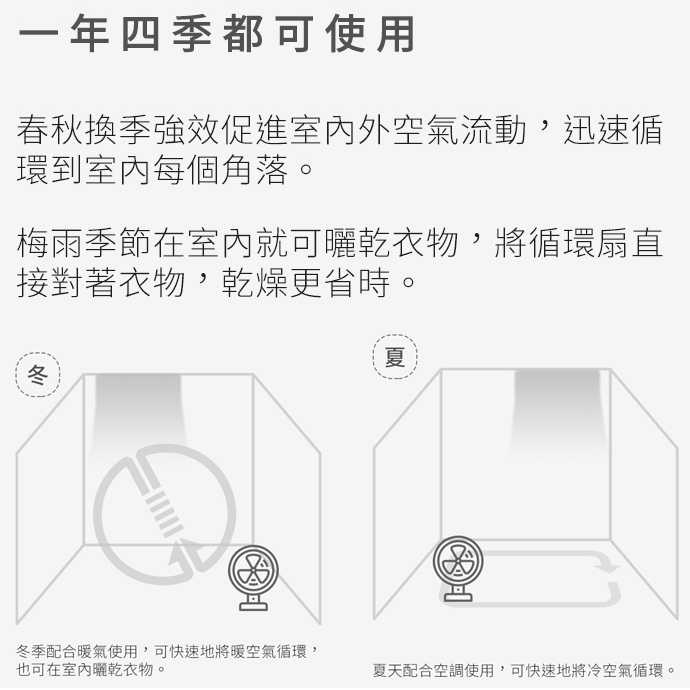 一年四季都可使用

春秋換季強效促進室內外空氣流動，迅速循環到室內每個角落。

梅雨季節在室內就可曬乾衣物，將循環扇直接對著衣物，乾燥更省時。

冬

夏

冬季配合暖氣使用，可快速地將暖空氣循環，也可在室內曬乾衣物。

夏天配合空調使用，可快速地將冷空氣循環。