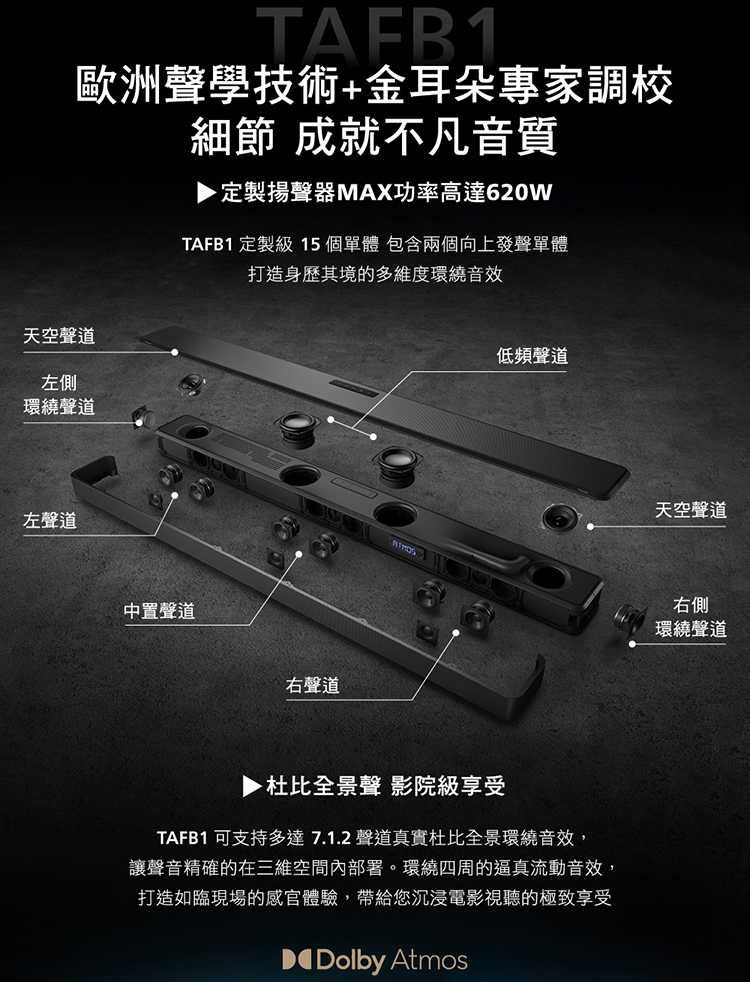 TAFB1

歐洲聲學技術+金耳朵專家調校
細節 成就不凡音質

▶定製揚聲器MAX功率高達620W

TAFB1 定製級 15 個單體 包含兩個向上發聲單體
打造身歷其境的多維度環繞音效

天空聲道

左側
環繞聲道

低頻聲道

左聲道

天空聲道

ATMOS

中置聲道

右側
環繞聲道

右聲道

▶杜比全景聲 影院級享受

TAFB1 可支持多達 7.1.2 聲道真實杜比全景環繞音效，
讓聲音精確的在三維空間內部署。環繞四周的逼真流動音效，
打造如臨現場的感官體驗，帶給您沉浸電影視聽的極致享受

Dolby Atmos