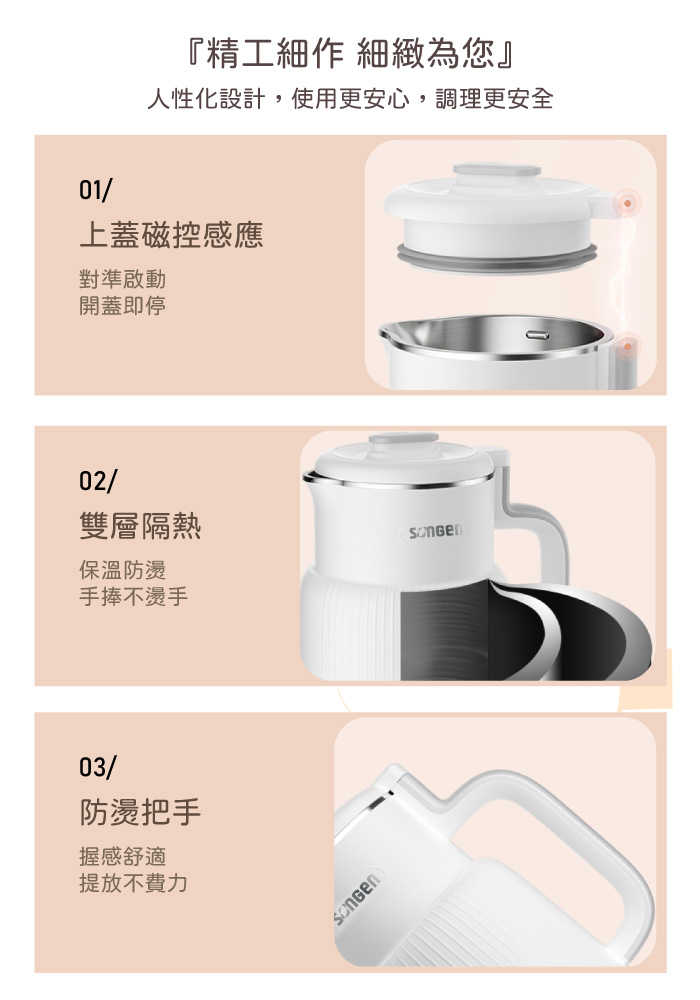 『精工細作 細緻為您』

人性化設計，使用更安心，調理更安全

01/

上蓋磁控感應

對準啟動
開蓋即停

02/

雙層隔熱

保溫防燙
手捧不燙手

SONGEN

03/

防燙把手

握感舒適
提放不費力

SONGEN