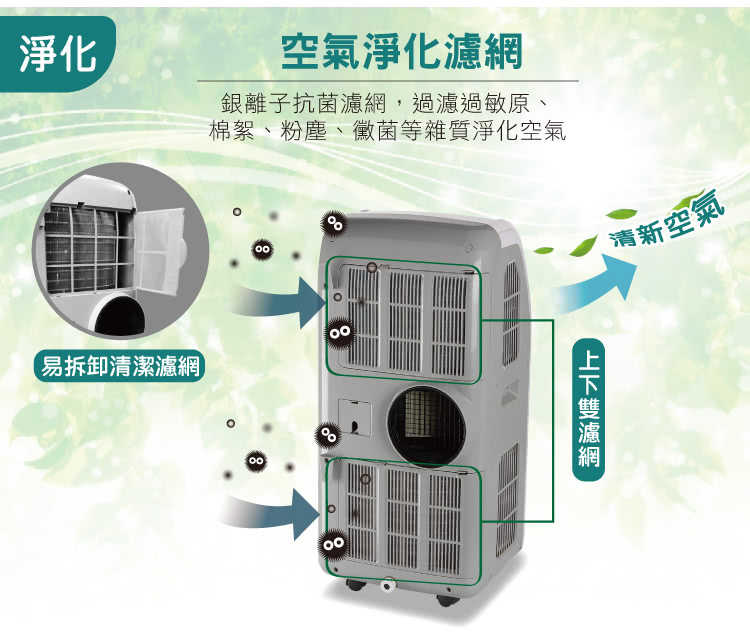 淨化

空氣淨化濾網

銀離子抗菌濾網，過濾過敏原、棉絮、粉塵、黴菌等雜質淨化空氣

易拆卸清潔濾網

清新空氣

上下雙濾網