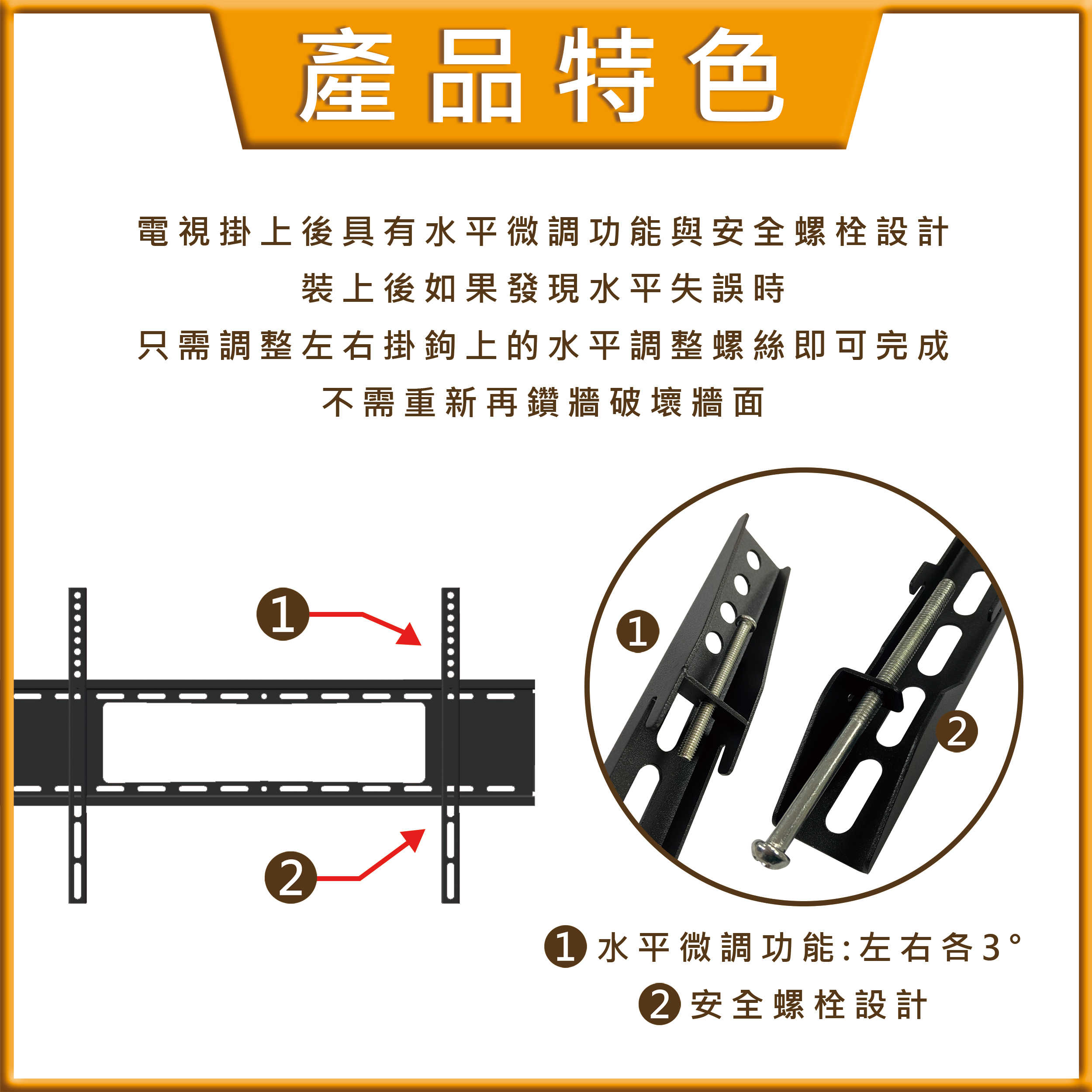 產品特色

電視掛上後具有水平微調功能與安全螺栓設計
裝上後如果發現水平失誤時
只需調整左右掛鉤上的水平調整螺絲即可完成
不需重新再鑽牆破壞牆面

1

2

1

2

1 水平微調功能:左右各3°
2 安全螺栓設計