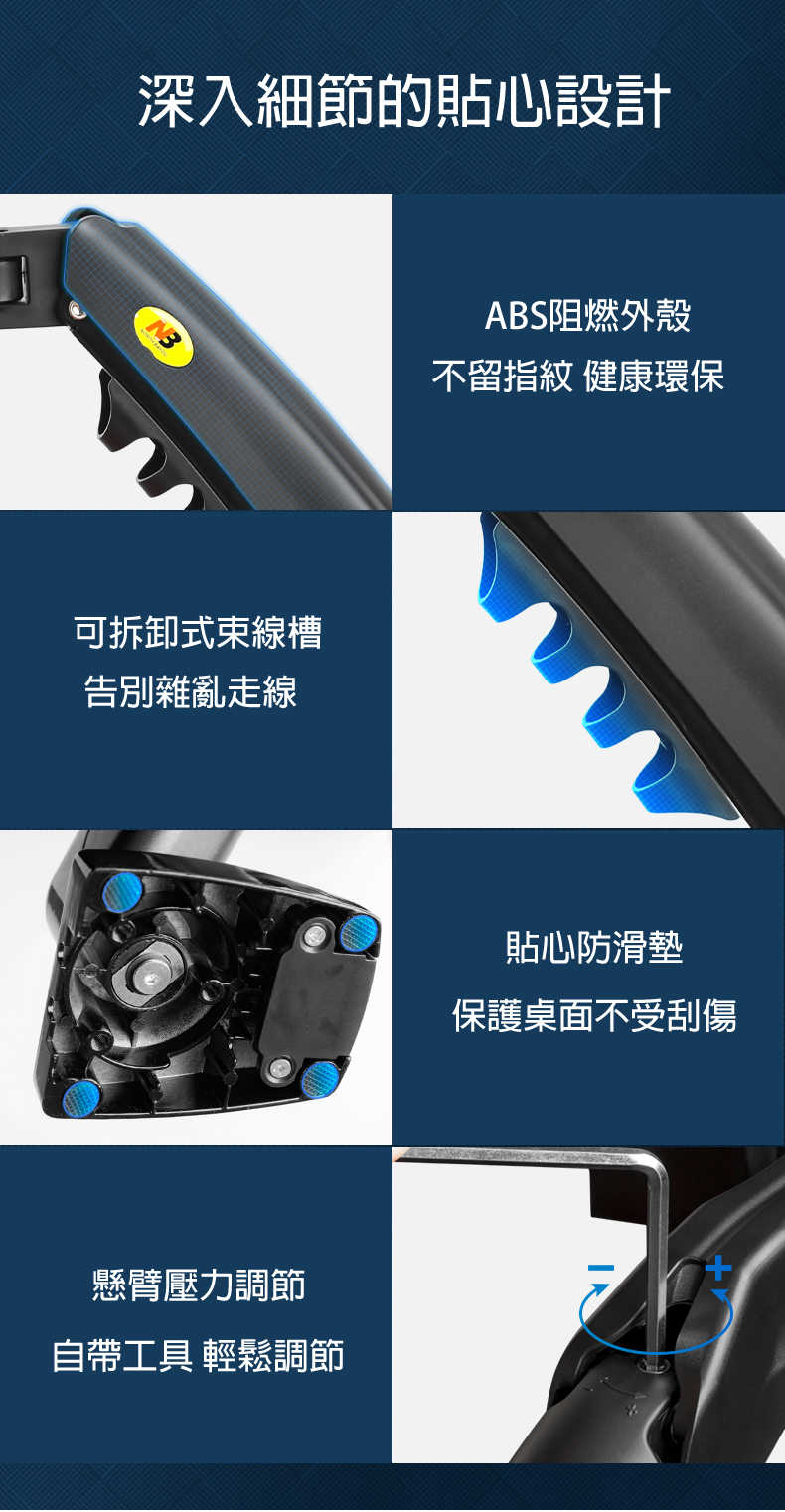 深入細節的貼心設計

NB

ABS阻燃外殼
不留指紋 健康環保

可拆卸式束線槽
告別雜亂走線

貼心防滑墊
保護桌面不受刮傷

懸臂壓力調節
自帶工具 輕鬆調節

−
+