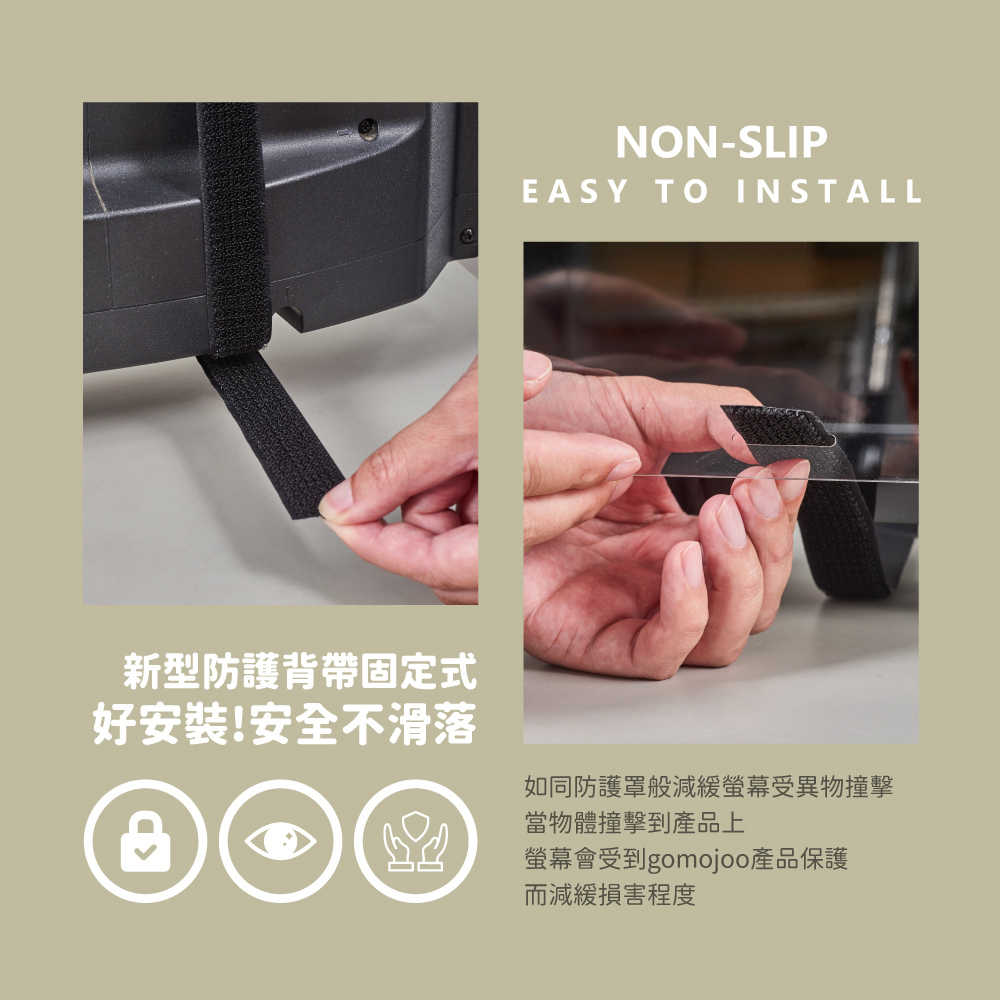 NON-SLIP
EASY TO INSTALL

新型防護背帶固定式
好安裝!安全不滑落

如同防護罩般減緩螢幕受異物撞擊
當物體撞擊到產品上
螢幕會受到gomojoo產品保護
而減緩損害程度